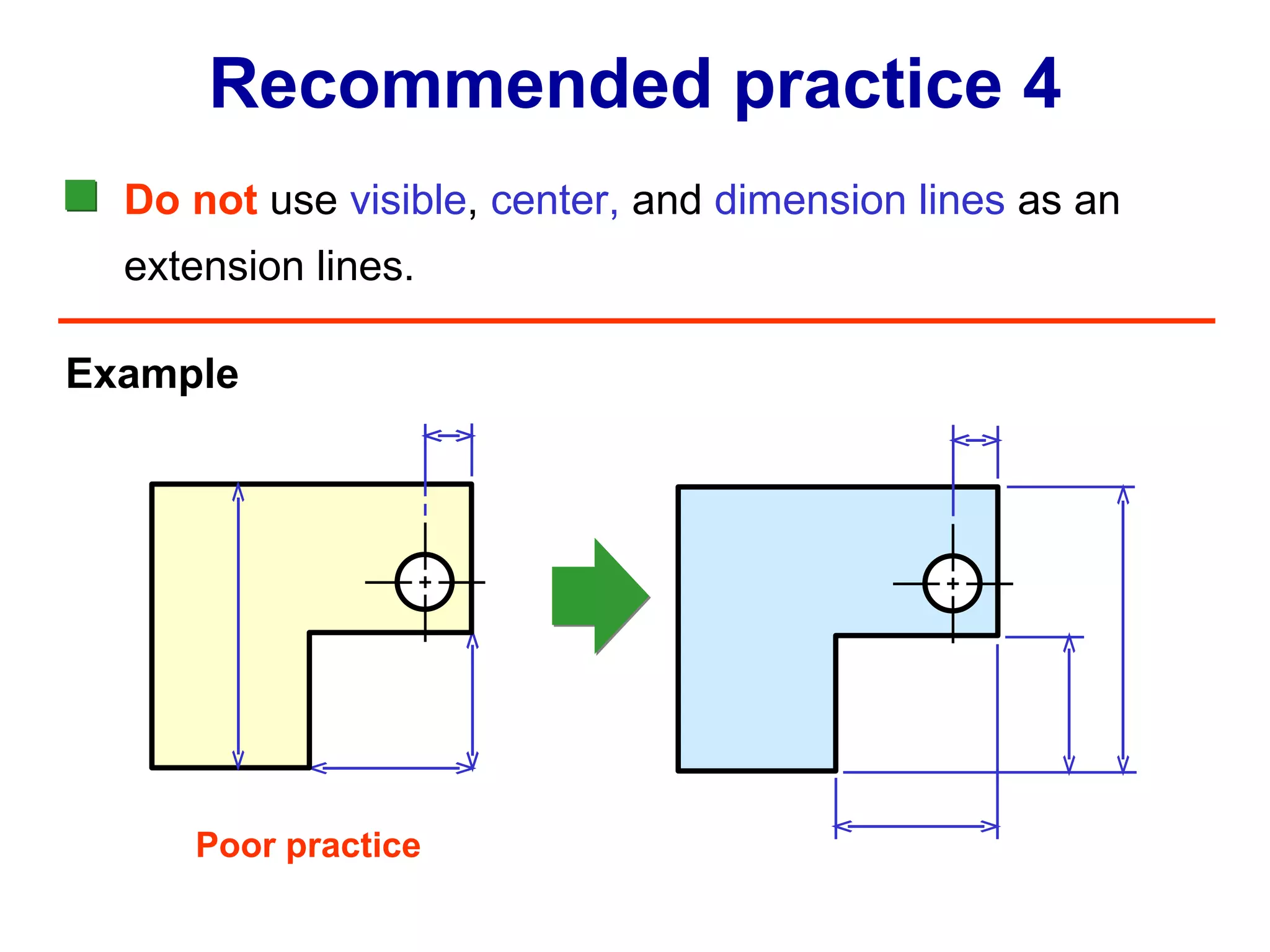 Recommended practice 4

Do not use visible, center, and dimension lines as an extension lines.

Example

Poor practice