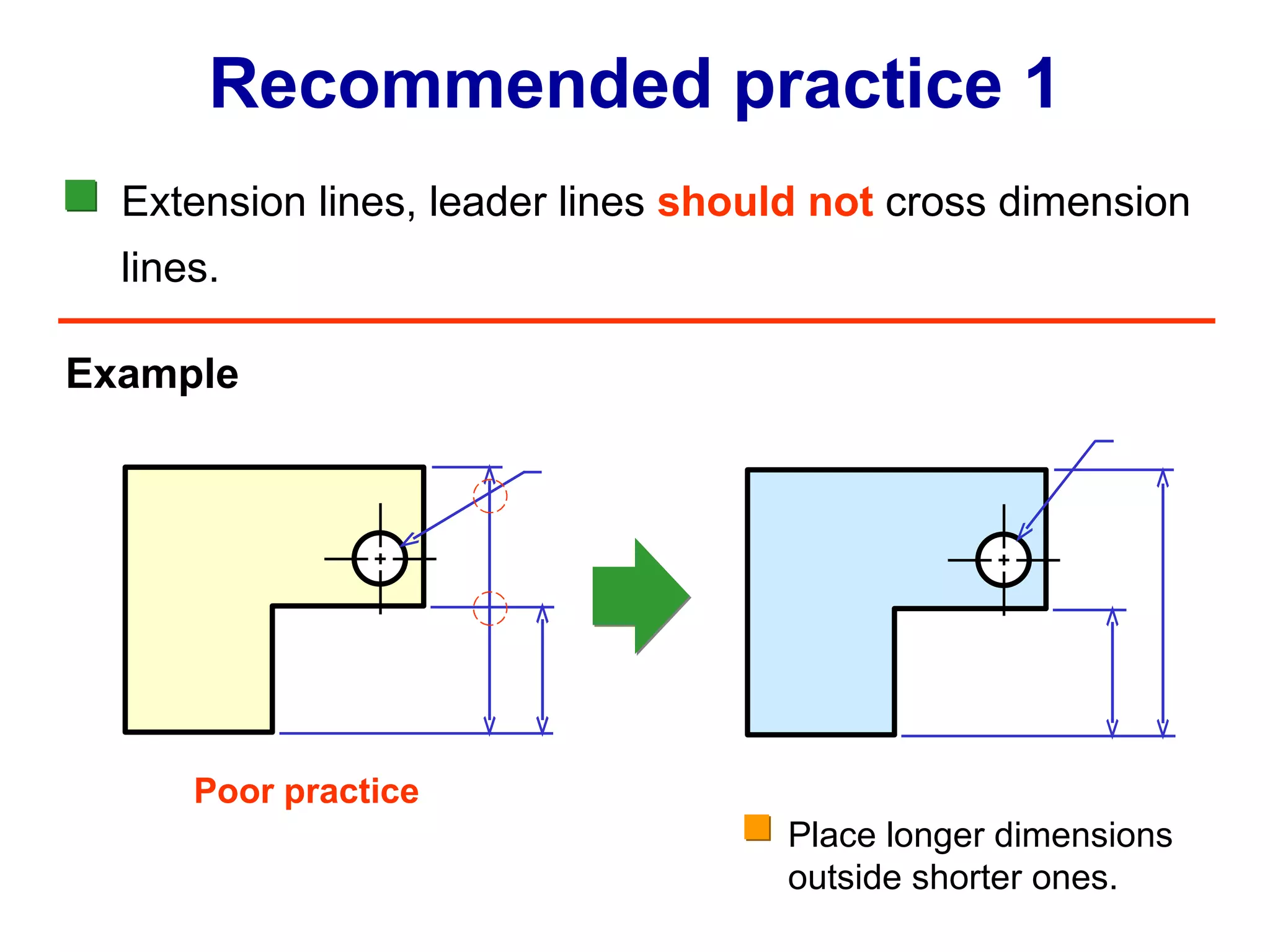 Recommended practice 1

Extension lines, leader lines should not cross dimension lines.

Example

Poor practice

Place longer dimensions outside shorter ones.