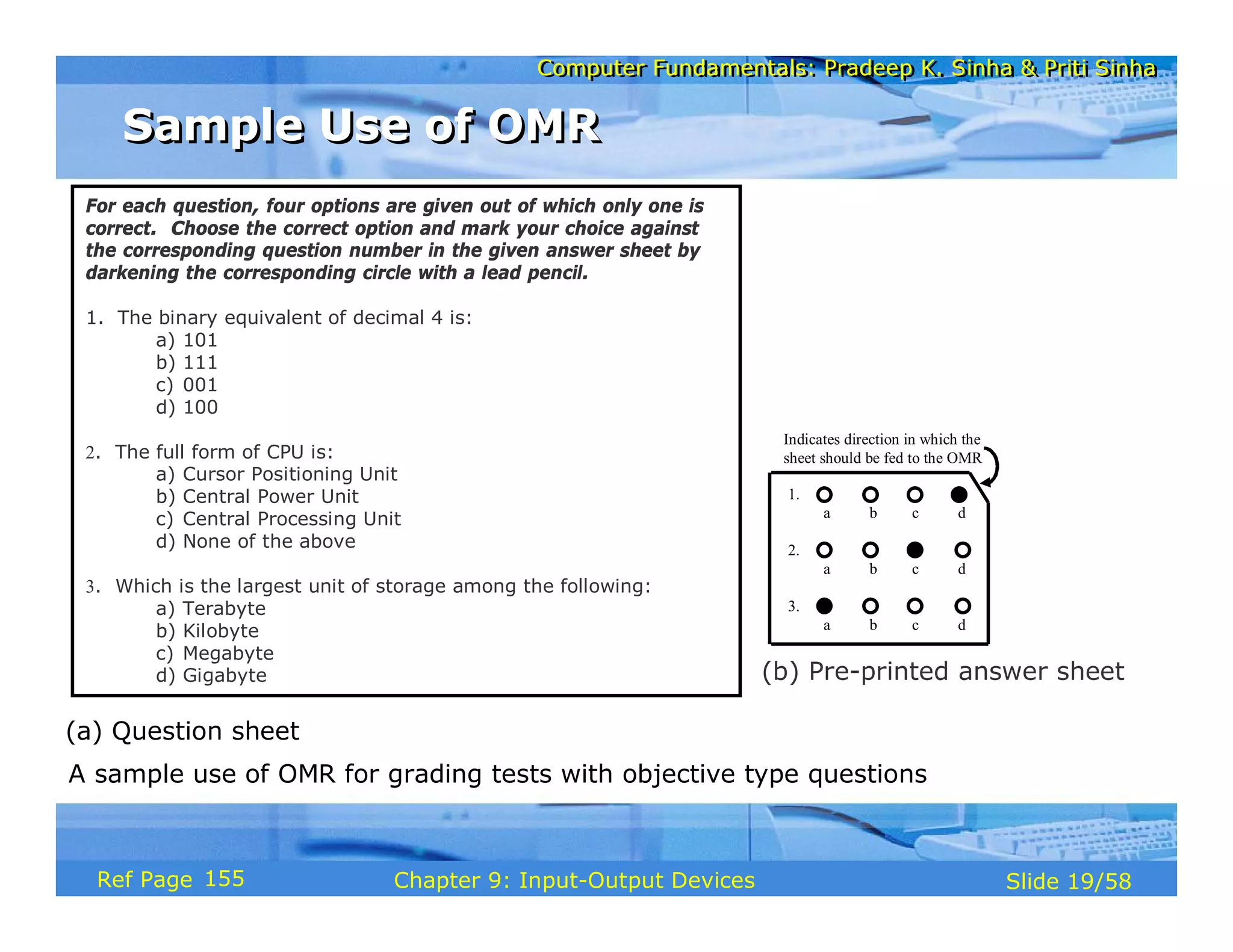 Computer Fundamentals: Pradeep K. Sinha & Priti Sinha

Sample Use of OMR

For each question, four options are given out of which only one is correct. Choose the correct option and mark your choice against the corresponding question number in the given answer sheet by darkening the corresponding circle with a lead pencil.

1. The binary equivalent of decimal 4 is:
a) 101
b) 111
c) 001
d) 100

2. The full form of CPU is:
a) Cursor Positioning Unit
b) Central Power Unit
c) Central Processing Unit
d) None of the above

3. Which is the largest unit of storage among the following:
a) Terabyte
b) Kilobyte
c) Megabyte
d) Gigabyte

Indicates direction in which the sheet should be fed to the OMR

1. a b c d
2. a b c d
3. a b c d

(b) Pre-printed answer sheet

(a) Question sheet

A sample use of OMR for grading tests with objective type questions

Ref Page 155 Chapter 9: Input-Output Devices Slide 19/58