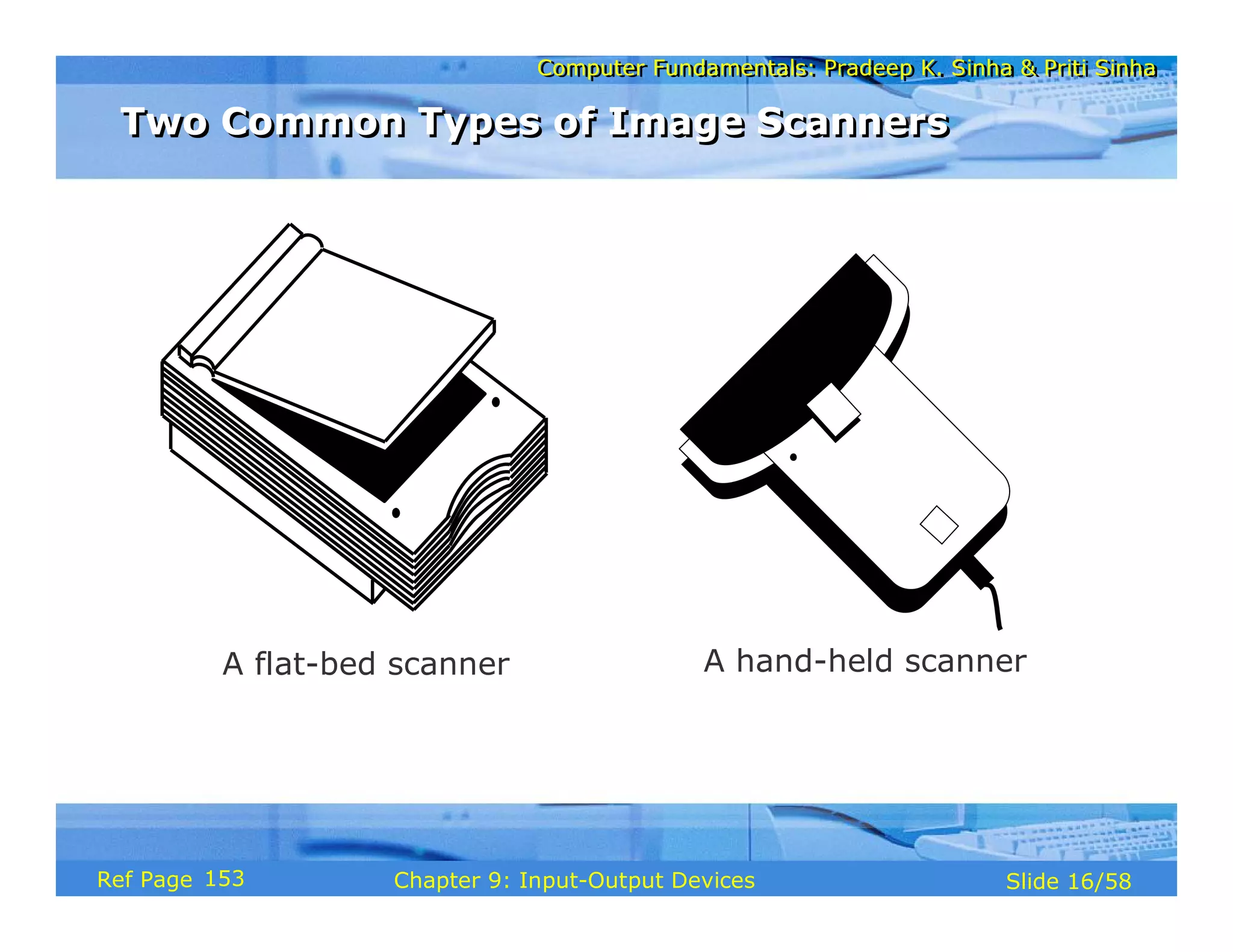 Computer Fundamentals: Pradeep K. Sinha & Priti Sinha

Two Common Types of Image Scanners

A flat-bed scanner

A hand-held scanner

Ref Page 153

Chapter 9: Input-Output Devices

Slide 16/58