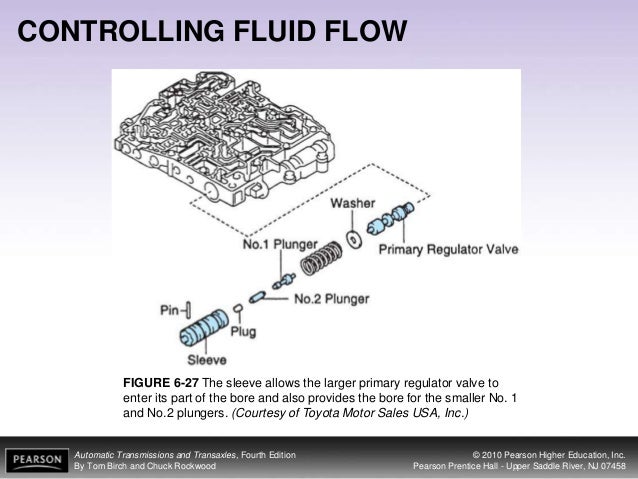 CONTROLLING FLUID FLOW

Washer
No.1 Plunger
Primary Regulator Valve
No.2 Plunger
Pin
Plug
Sleeve

FIGURE 6-27 The sleeve allows the larger primary regulator valve to enter its part of the bore and also provides the bore for the smaller No. 1 and No.2 plungers. (Courtesy of Toyota Motor Sales USA, Inc.)

PEARSON

Automatic Transmissions and Transaxles, Fourth Edition
By Tom Birch and Chuck Rockwood

© 2010 Pearson Higher Education, Inc.
Pearson Prentice Hall - Upper Saddle River, NJ 07458