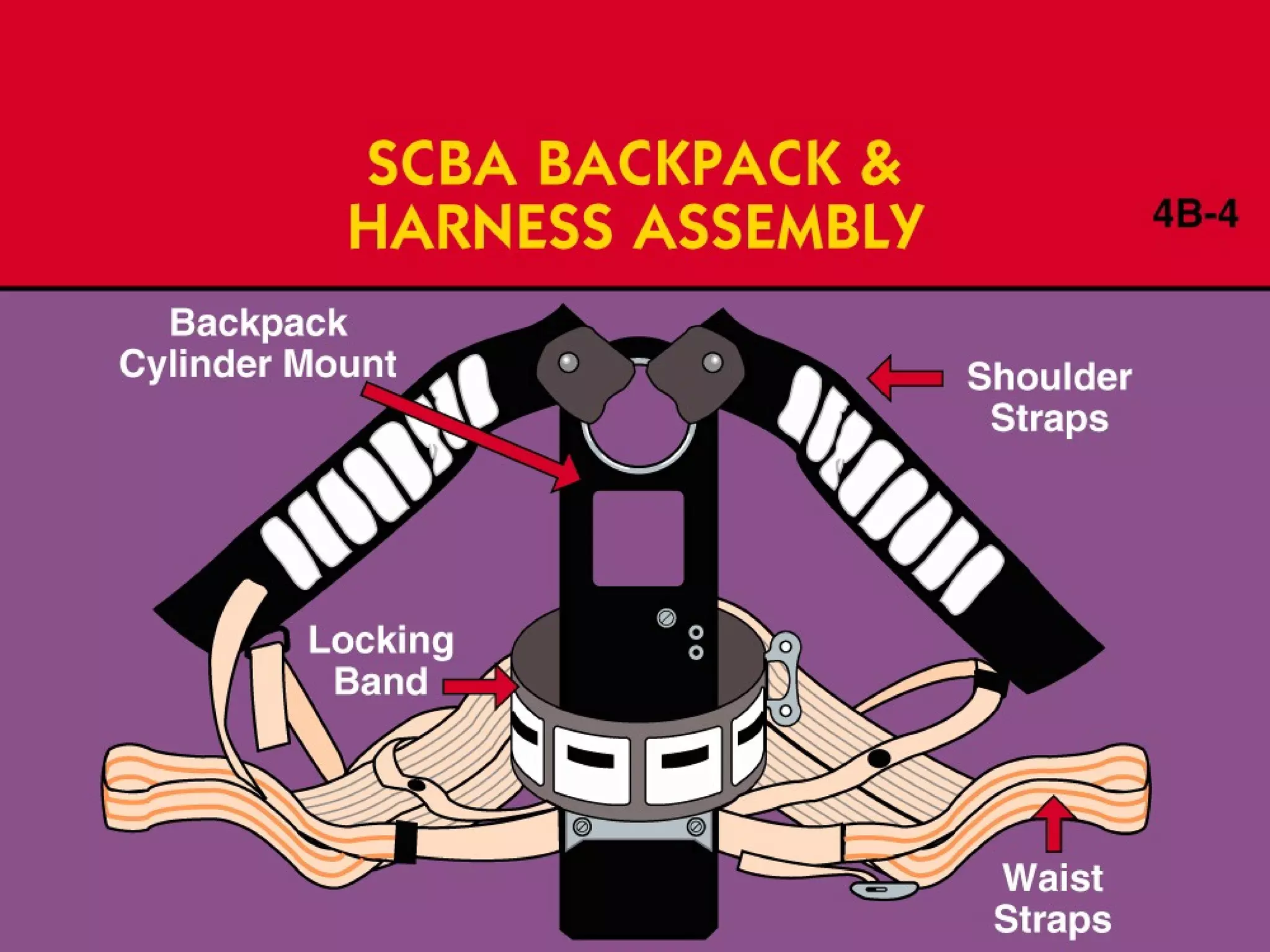 SCBA BACKPACK & HARNESS ASSEMBLY

4B-4

Backpack Cylinder Mount

Shoulder Straps

Locking Band

Waist Straps