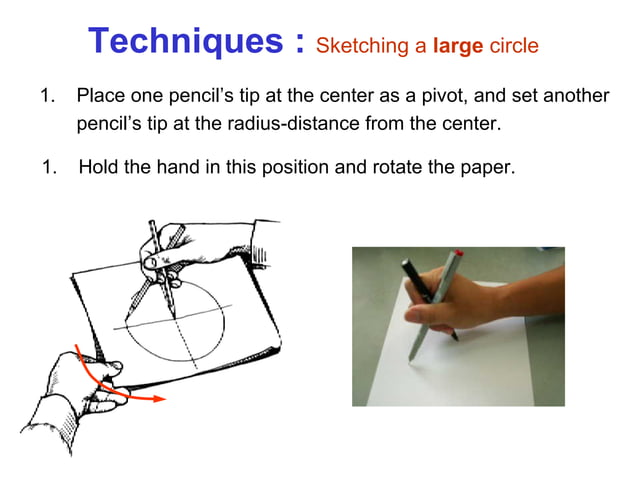 Techniques : Sketching a large circle

1. Place one pencil's tip at the center as a pivot, and set another pencil's tip at the radius-distance from the center.

1. Hold the hand in this position and rotate the paper.