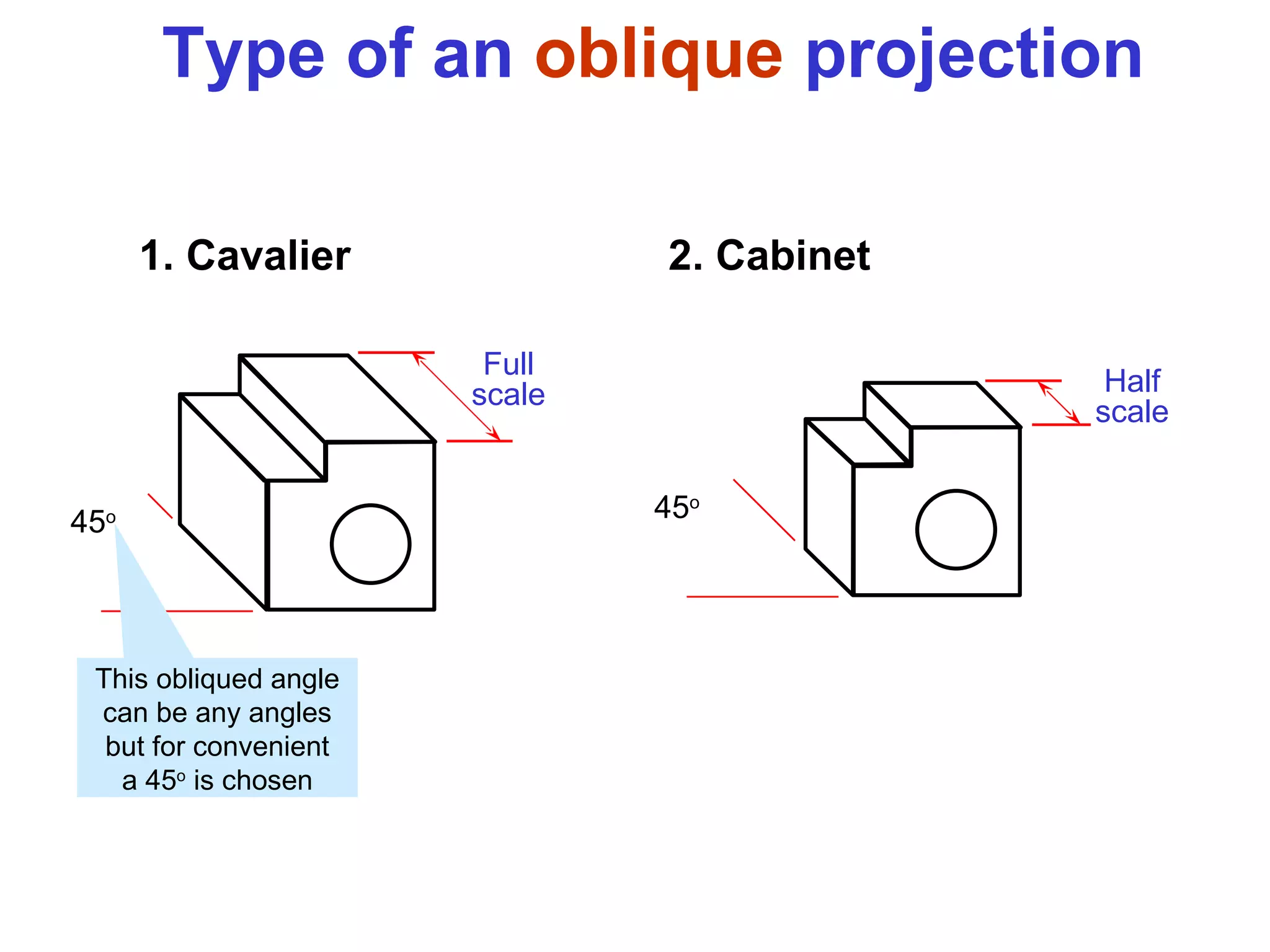 Type of an oblique projection

1. Cavalier

Full scale

$45^o$

This obliqued angle can be any angles but for convenient a $45^o$ is chosen

2. Cabinet

Half scale

$45^o$