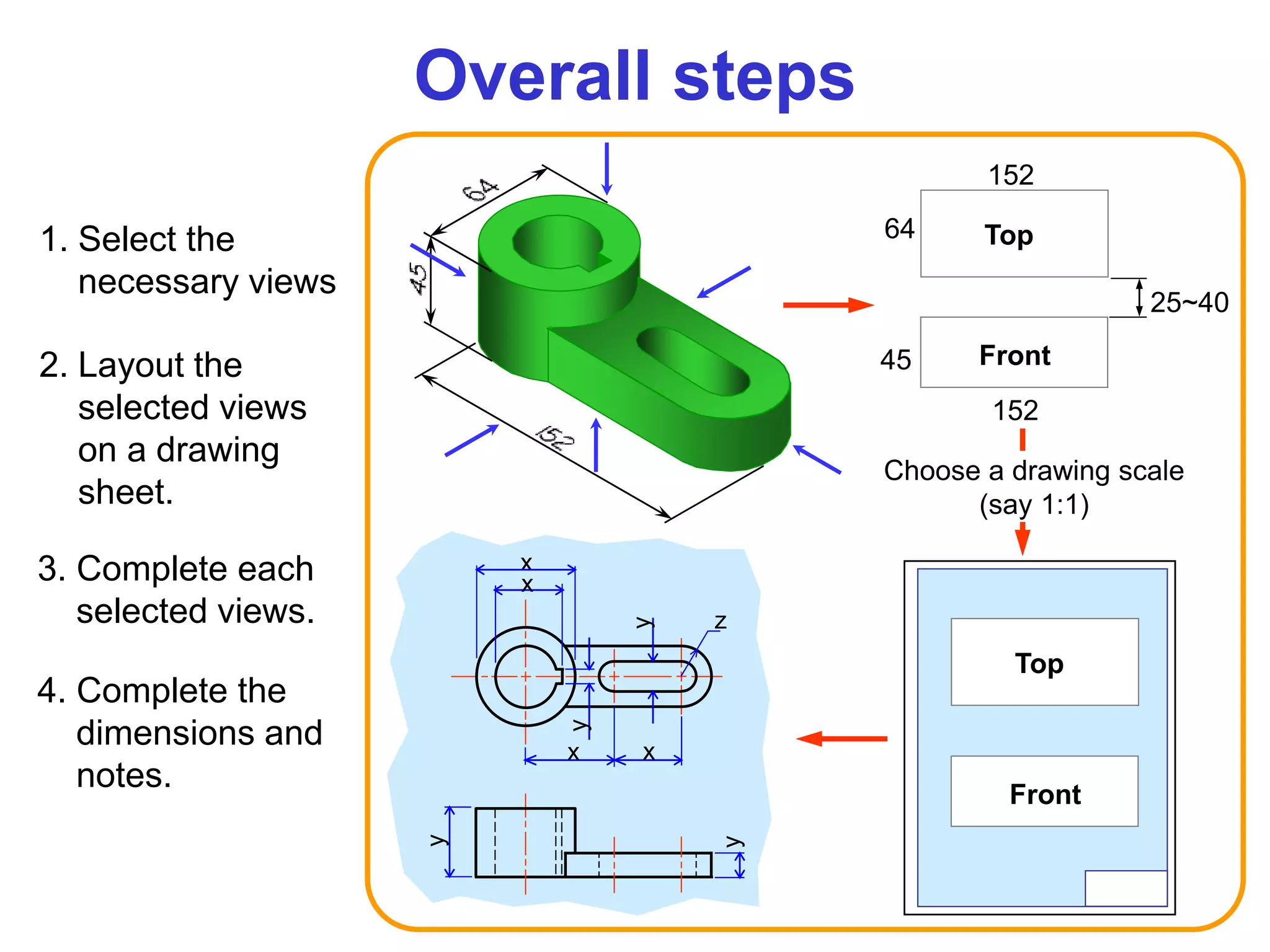 Overall steps

1. Select the necessary views

2. Layout the selected views on a drawing sheet.

3. Complete each selected views.

4. Complete the dimensions and notes.

64

45

152

152

64

Top

25~40

45

Front

152

Choose a drawing scale (say 1:1)

Top

Front

x

x

y

z

y

x

x

y

y