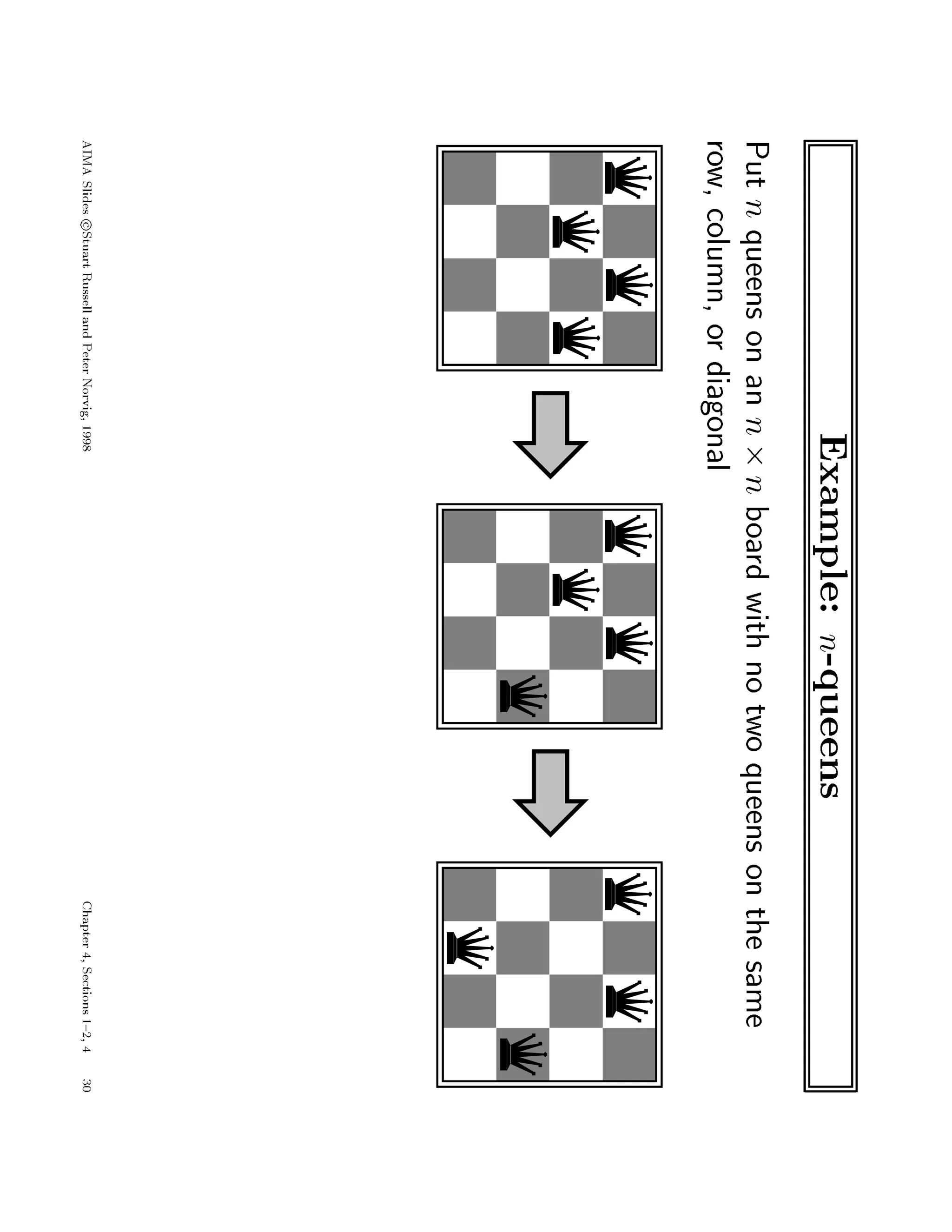 Example: $n$-queens

Put $n$ queens on an $n \times n$ board with no two queens on the same row, column, or diagonal

AIMA Slides ©Stuart Russell and Peter Norvig, 1998

Chapter 4, Sections 1–2, 4 30