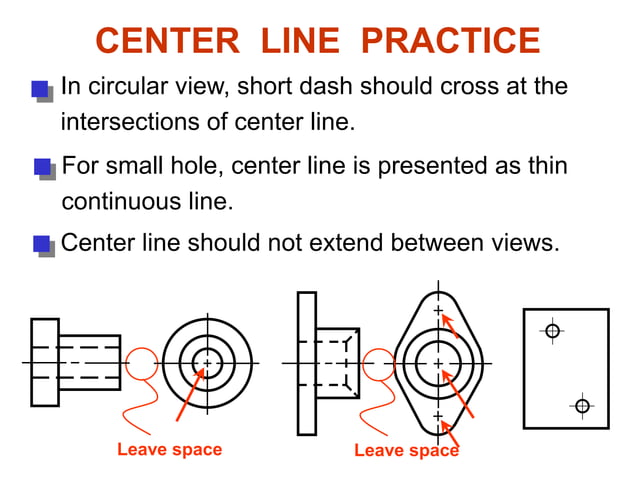 CENTER LINE PRACTICE

In circular view, short dash should cross at the intersections of center line.

For small hole, center line is presented as thin continuous line.

Center line should not extend between views.

Leave space

Leave space