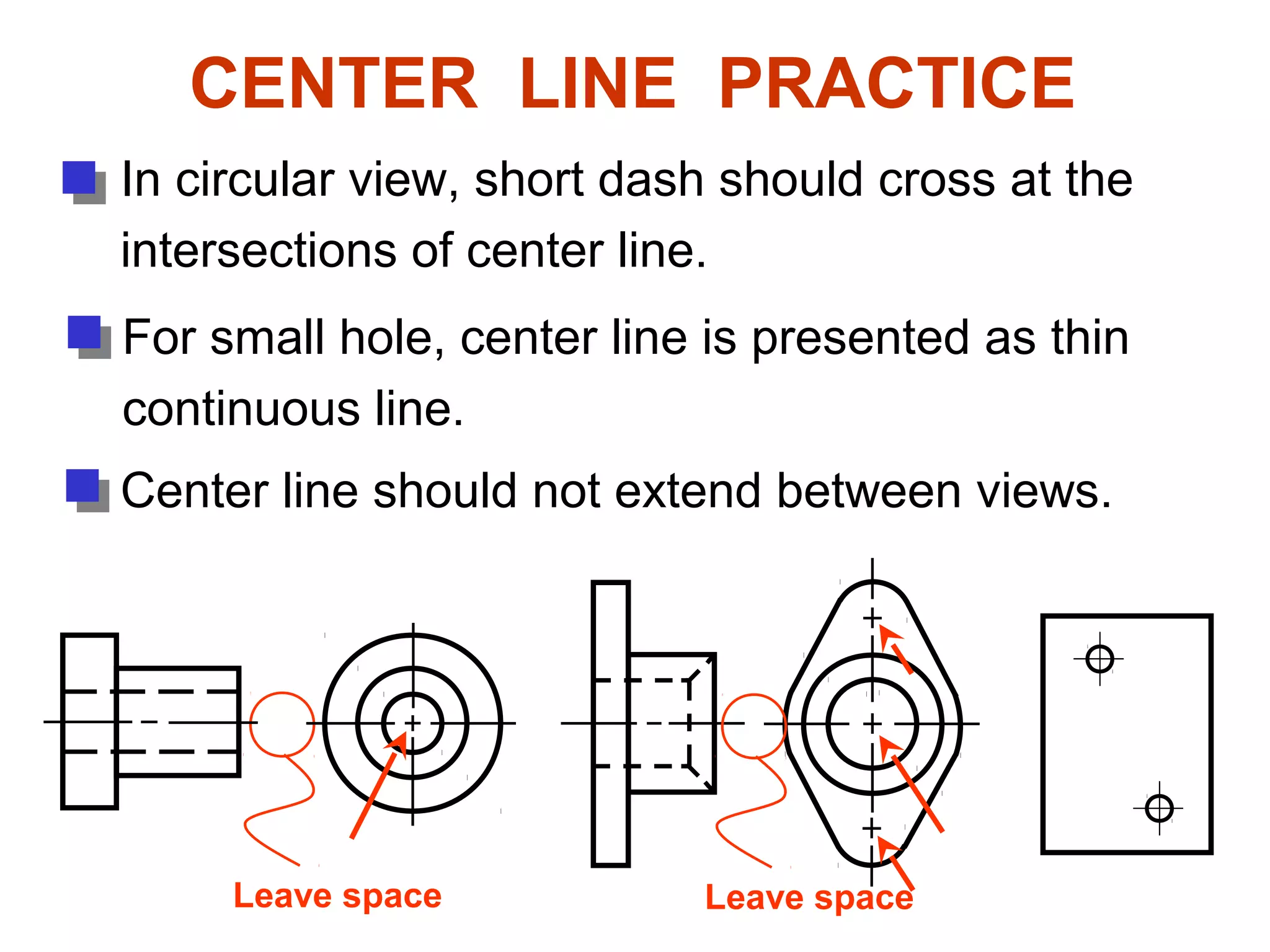 CENTER LINE PRACTICE

In circular view, short dash should cross at the intersections of center line.

For small hole, center line is presented as thin continuous line.

Center line should not extend between views.

Leave space

Leave space