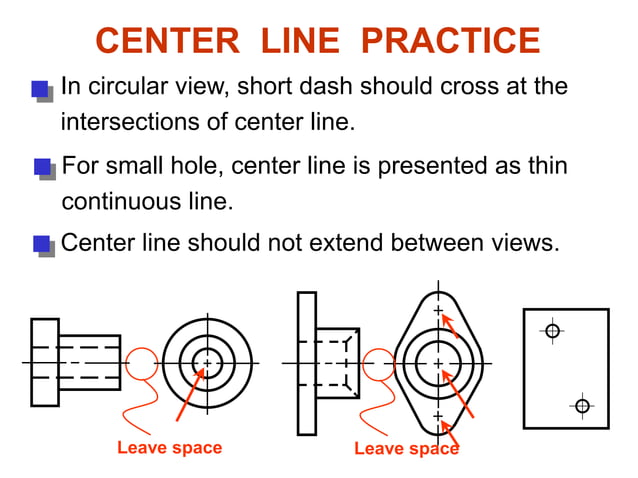 CENTER LINE PRACTICE

In circular view, short dash should cross at the intersections of center line.

For small hole, center line is presented as thin continuous line.

Center line should not extend between views.

Leave space

Leave space