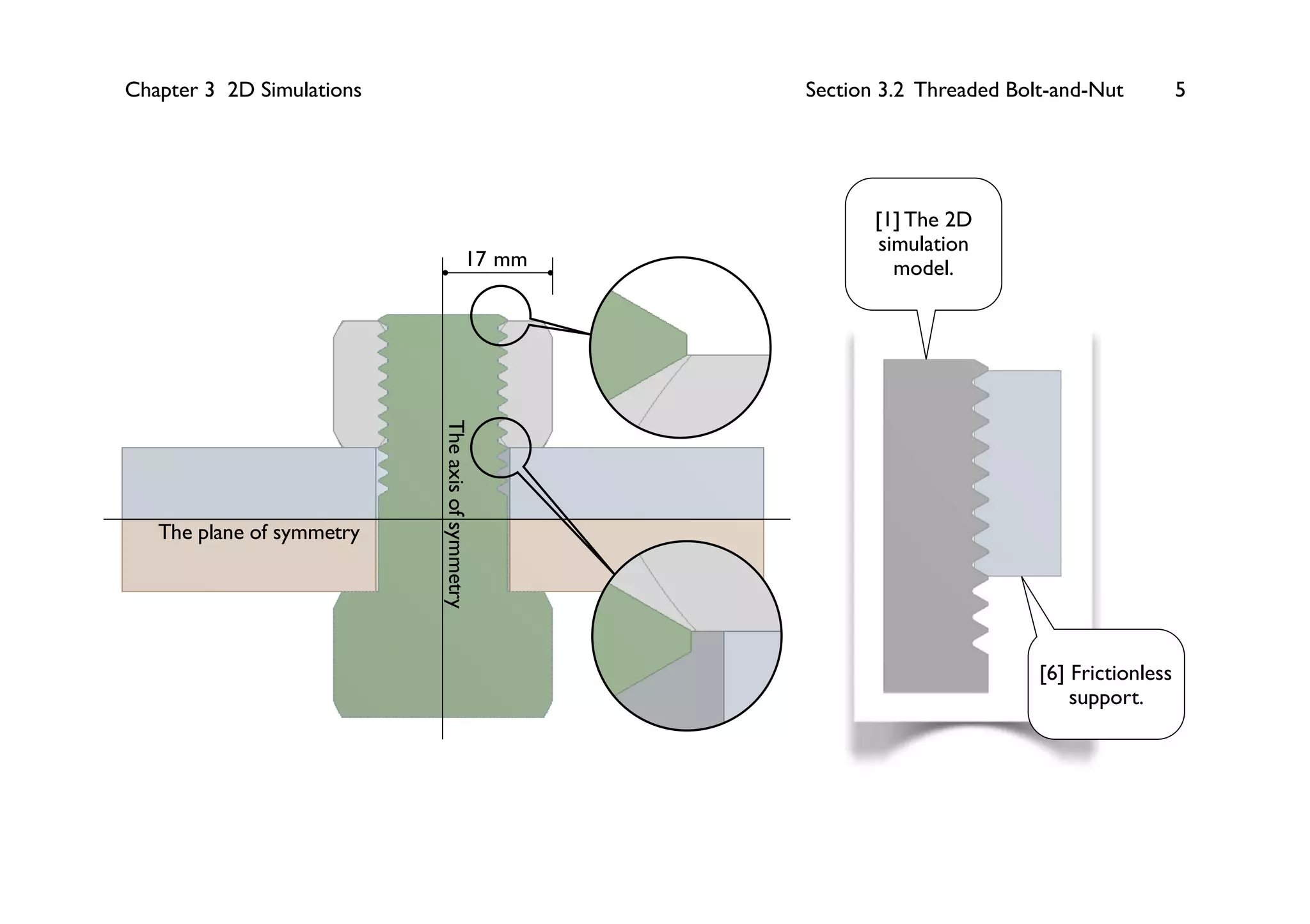 Chapter 3 2D Simulations

Section 3.2 Threaded Bolt-and-Nut 5

17 mm

The axis of symmetry

The plane of symmetry

[1] The 2D simulation model.

[6] Frictionless support.