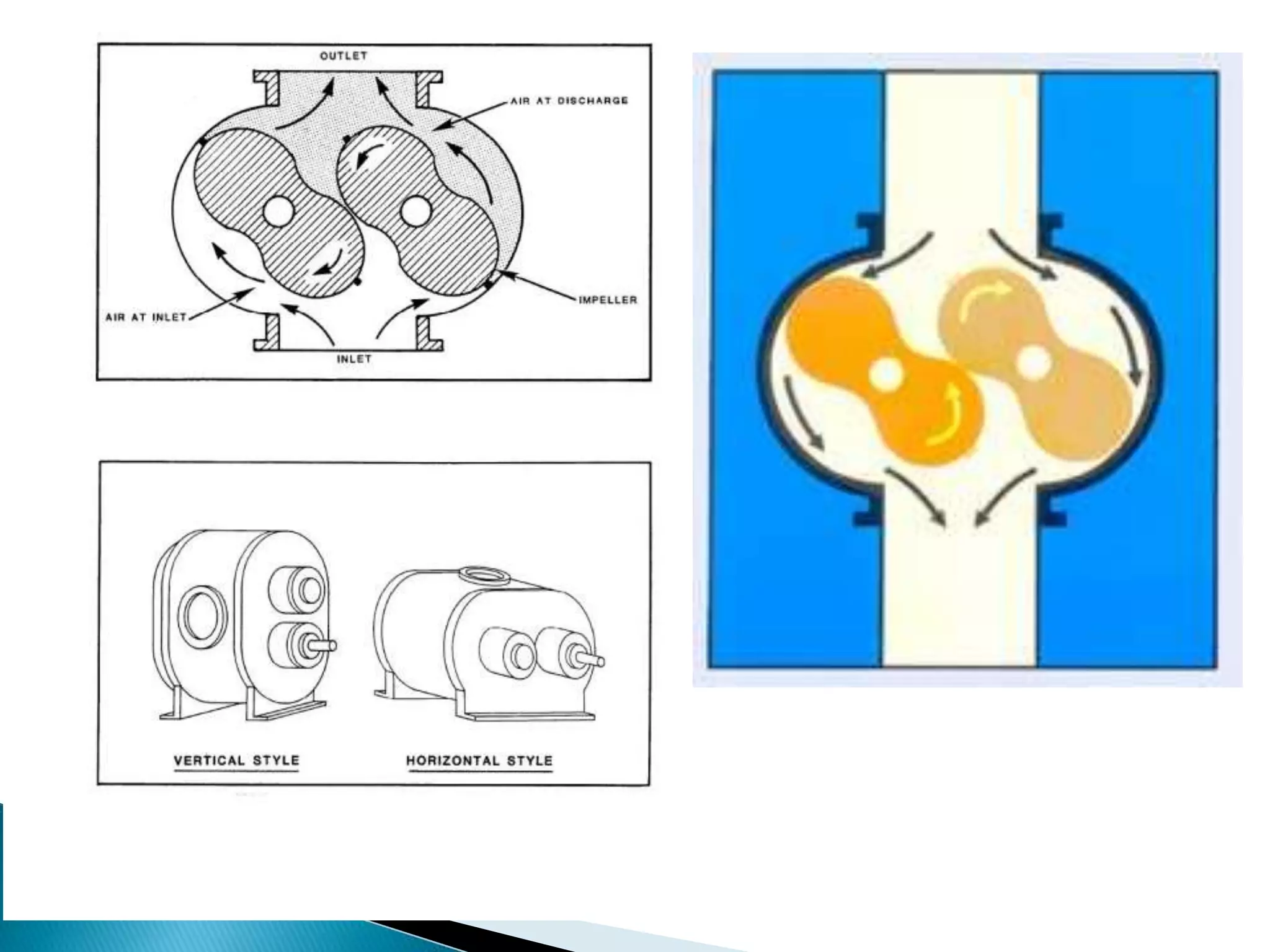 OUTLET
AIR AT DISCHARGE
IMPELLER
AIR AT INLET
INLET

VERTICAL STYLE
HORIZONTAL STYLE