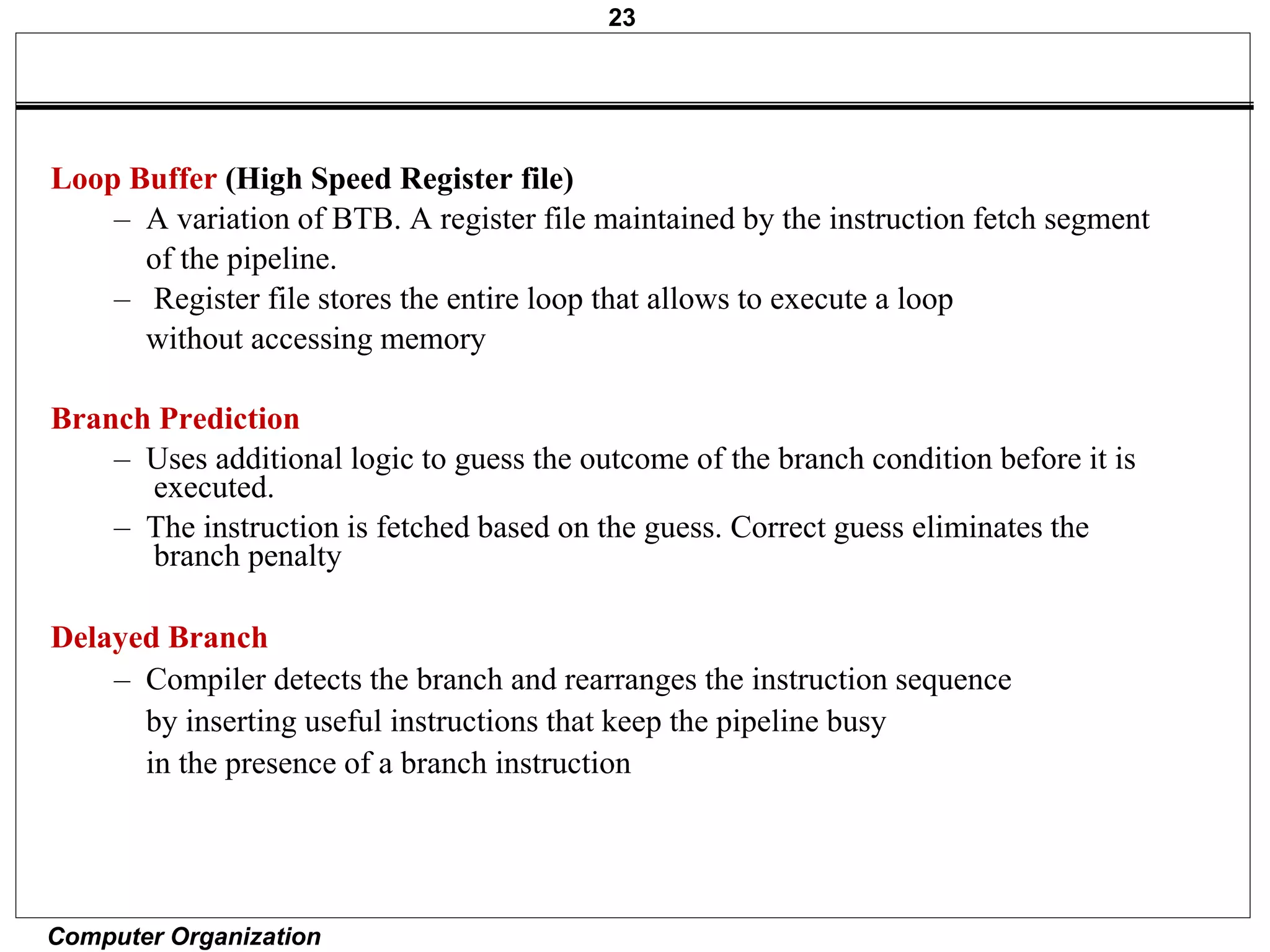 23

Loop Buffer (High Speed Register file)
– A variation of BTB. A register file maintained by the instruction fetch segment of the pipeline.
– Register file stores the entire loop that allows to execute a loop without accessing memory

Branch Prediction
– Uses additional logic to guess the outcome of the branch condition before it is executed.
– The instruction is fetched based on the guess. Correct guess eliminates the branch penalty

Delayed Branch
– Compiler detects the branch and rearranges the instruction sequence by inserting useful instructions that keep the pipeline busy in the presence of a branch instruction

Computer Organization