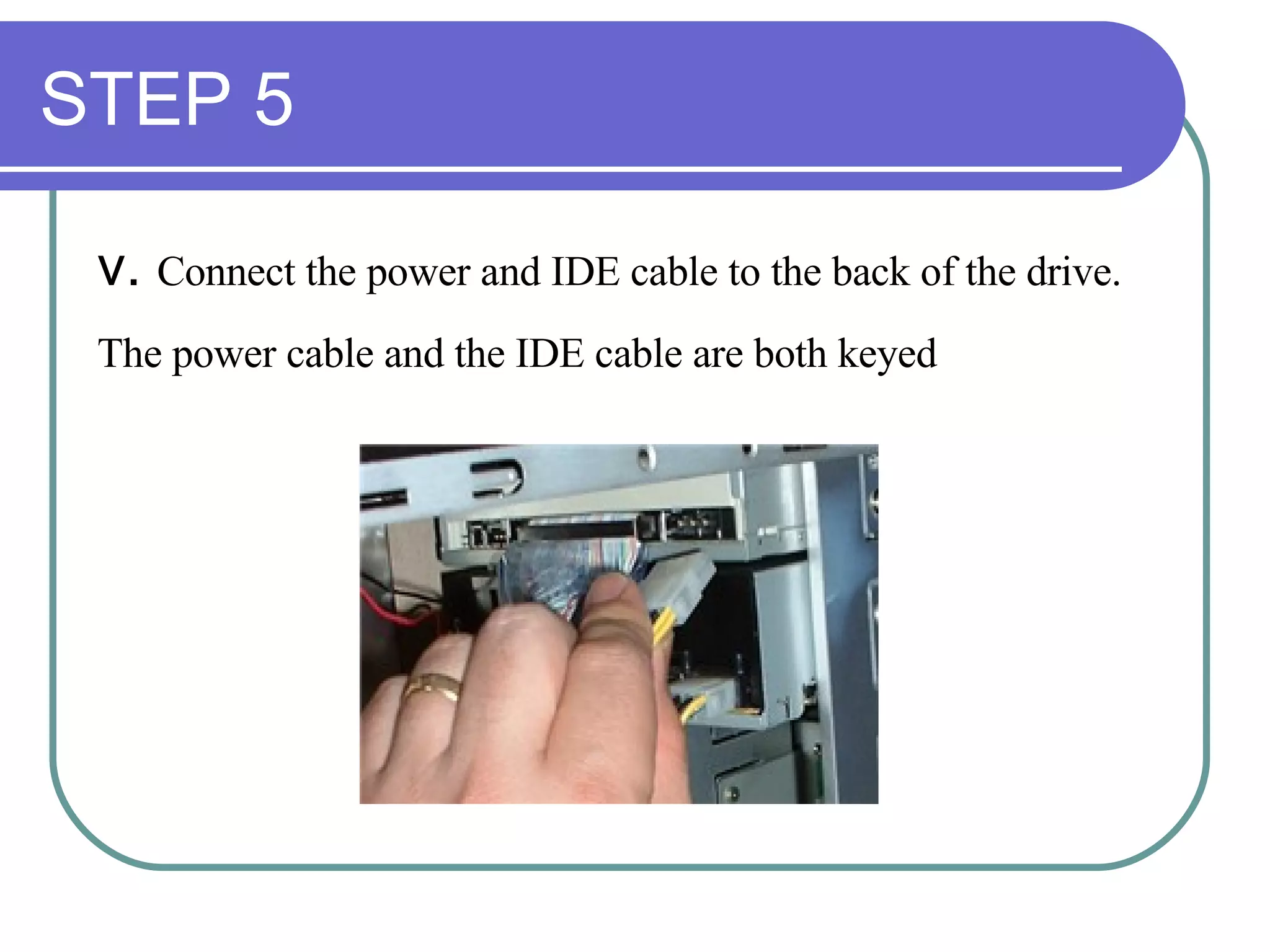 STEP 5

V. Connect the power and IDE cable to the back of the drive.

The power cable and the IDE cable are both keyed