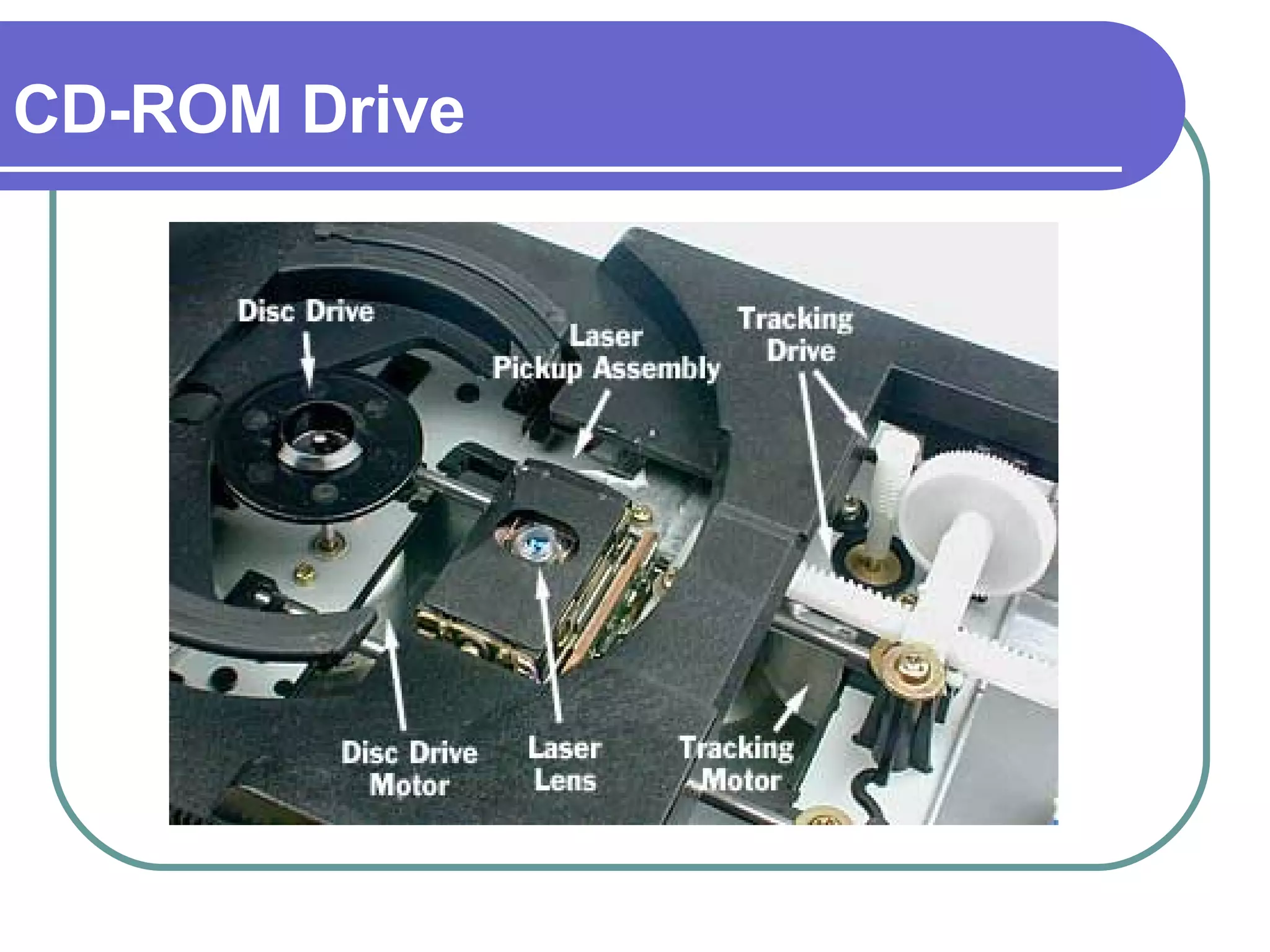 CD-ROM Drive

Disc Drive

Laser Pickup Assembly

Tracking Drive

Disc Drive Motor

Laser Lens

Tracking Motor