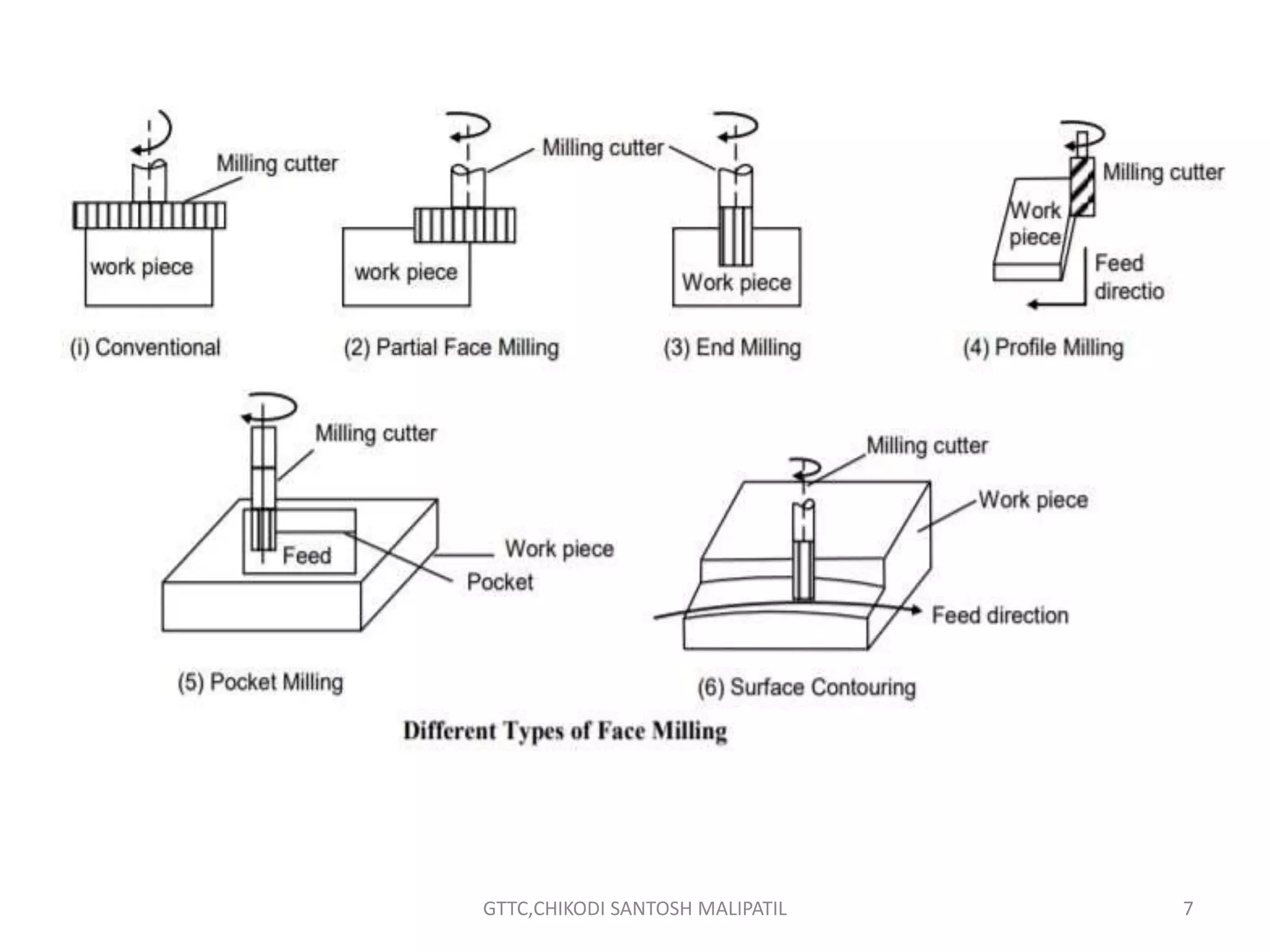 Milling cutter

work piece

(i) Conventional

Milling cutter

work piece

(2) Partial Face Milling

Work piece

(3) End Milling

Milling cutter

Work piece

Feed directio

(4) Profile Milling

Milling cutter

Feed

Work piece

Pocket

(5) Pocket Milling

Milling cutter

Work piece

Feed direction

(6) Surface Contouring

Different Types of Face Milling

GTTC,CHIKODI SANTOSH MALIPATIL

7