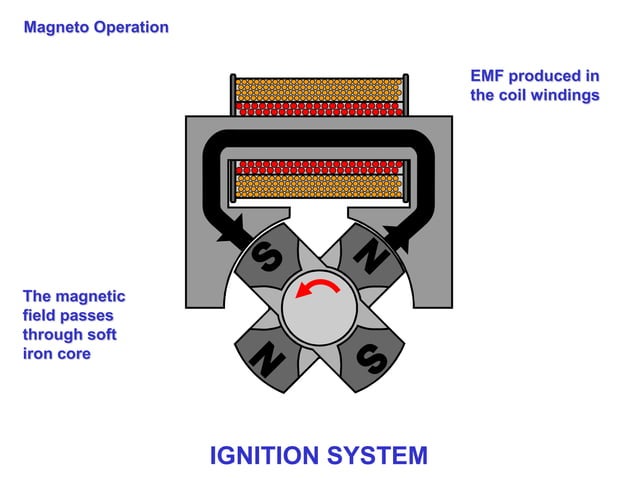 Magneto Operation

EMF produced in the coil windings

S
N
N
S

The magnetic field passes through soft iron core

IGNITION SYSTEM