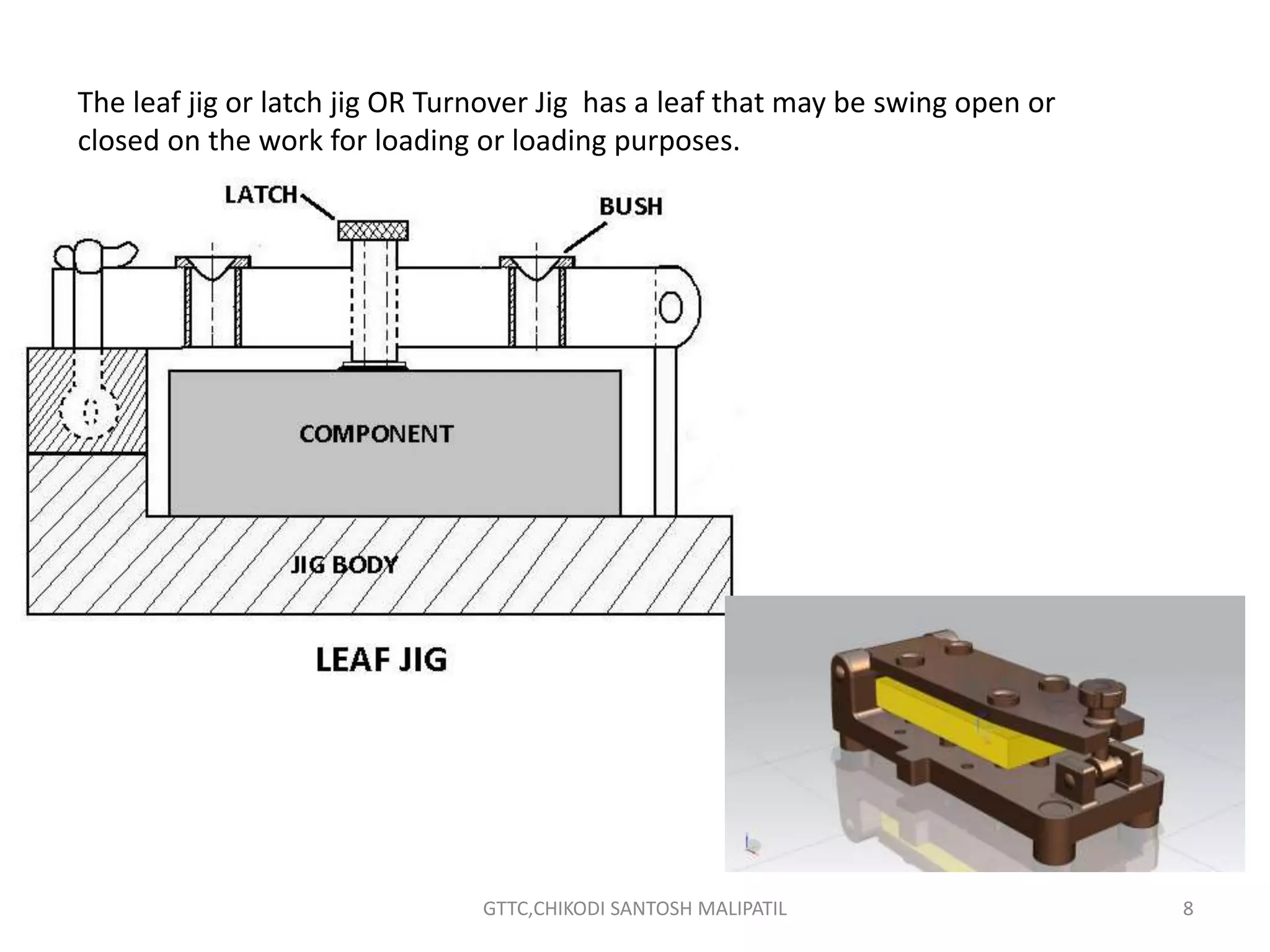 The leaf jig or latch jig OR Turnover Jig has a leaf that may be swing open or closed on the work for loading or loading purposes.

LATCH

BUSH

COMPONENT

JIG BODY

LEAF JIG

GTTC,CHIKODI SANTOSH MALIPATIL

8