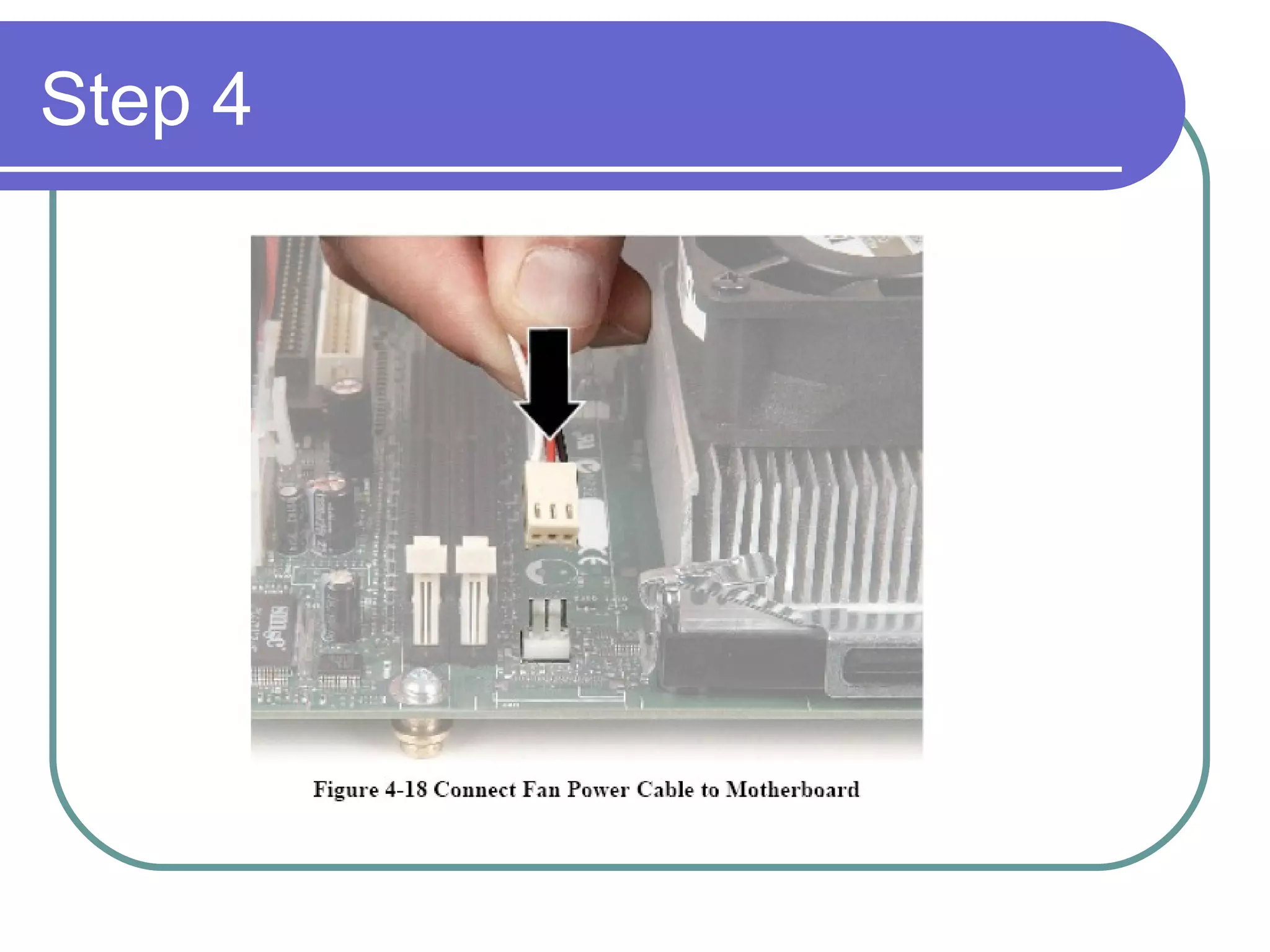 Step 4

Figure 4-18 Connect Fan Power Cable to Motherboard