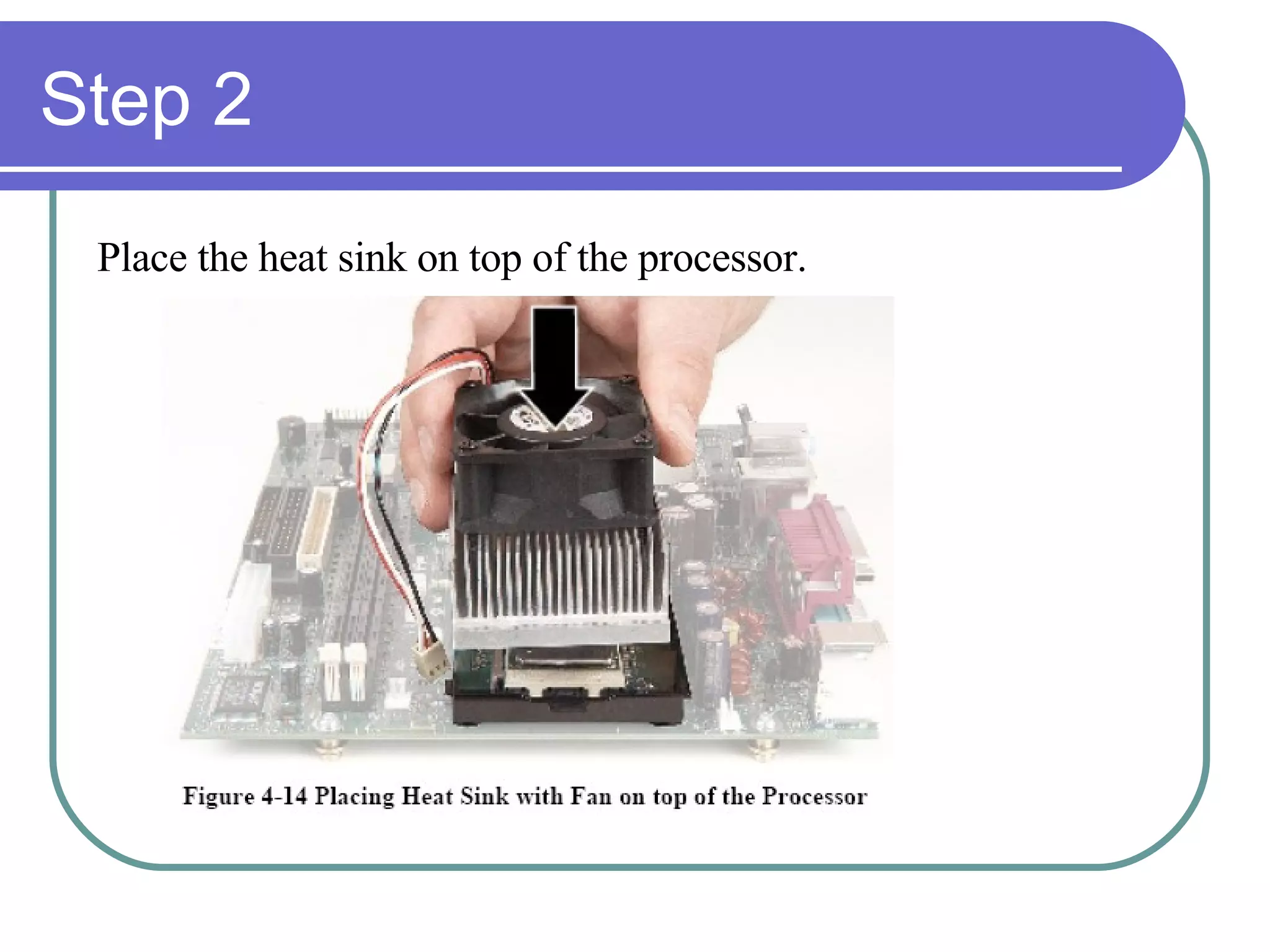 Step 2

Place the heat sink on top of the processor.

Figure 4-14 Placing Heat Sink with Fan on top of the Processor