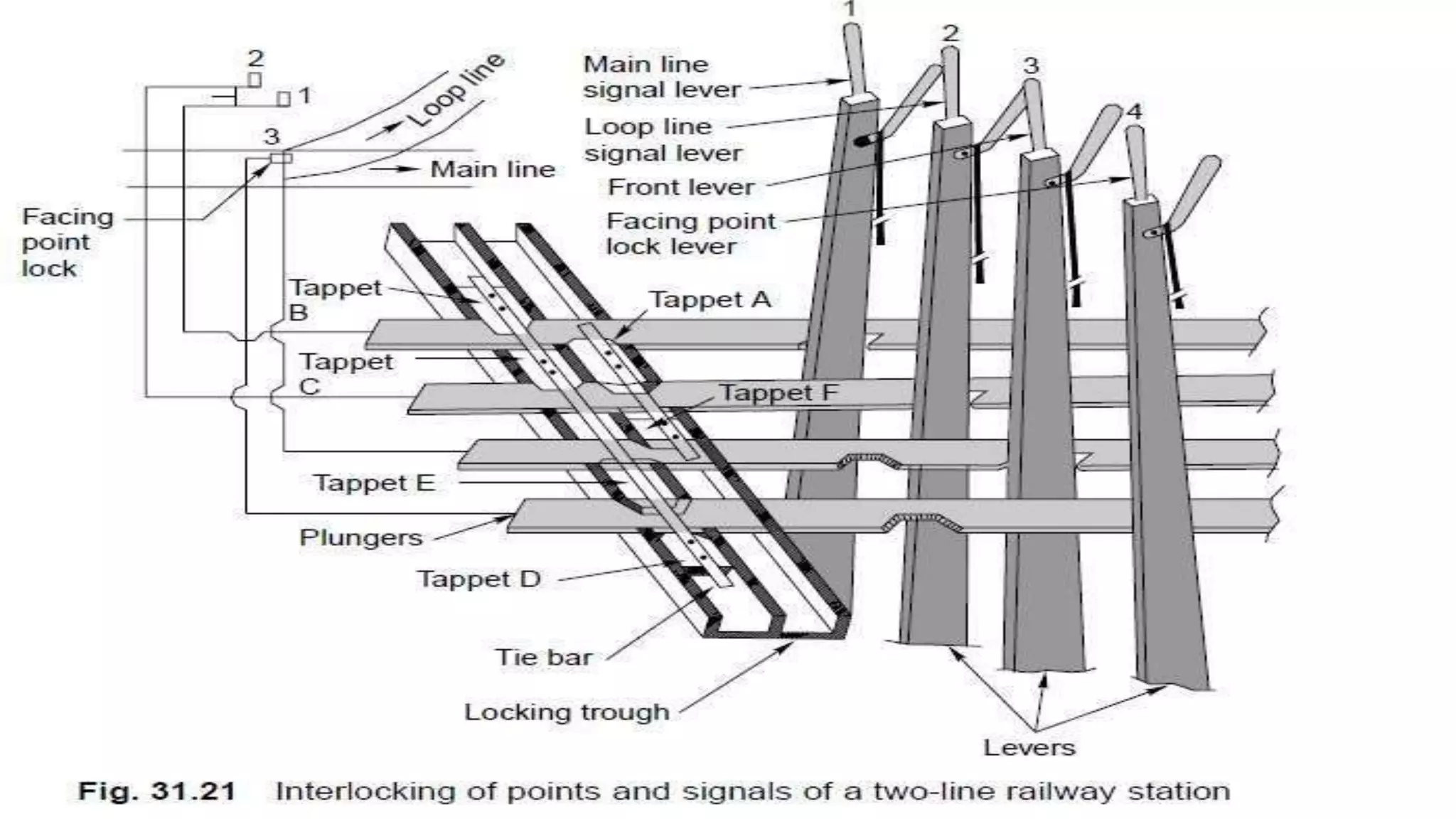 2
1
3
Loop line
Main line
Facing point lock
1
2
3
4
Main line signal lever
Loop line signal lever
Front lever
Facing point lock lever
Tappet B
Tappet A
Tappet C
Tappet F
Tappet E
Plungers
Tappet D
Tie bar
Locking trough
Levers

Fig. 31.21 Interlocking of points and signals of a two-line railway station