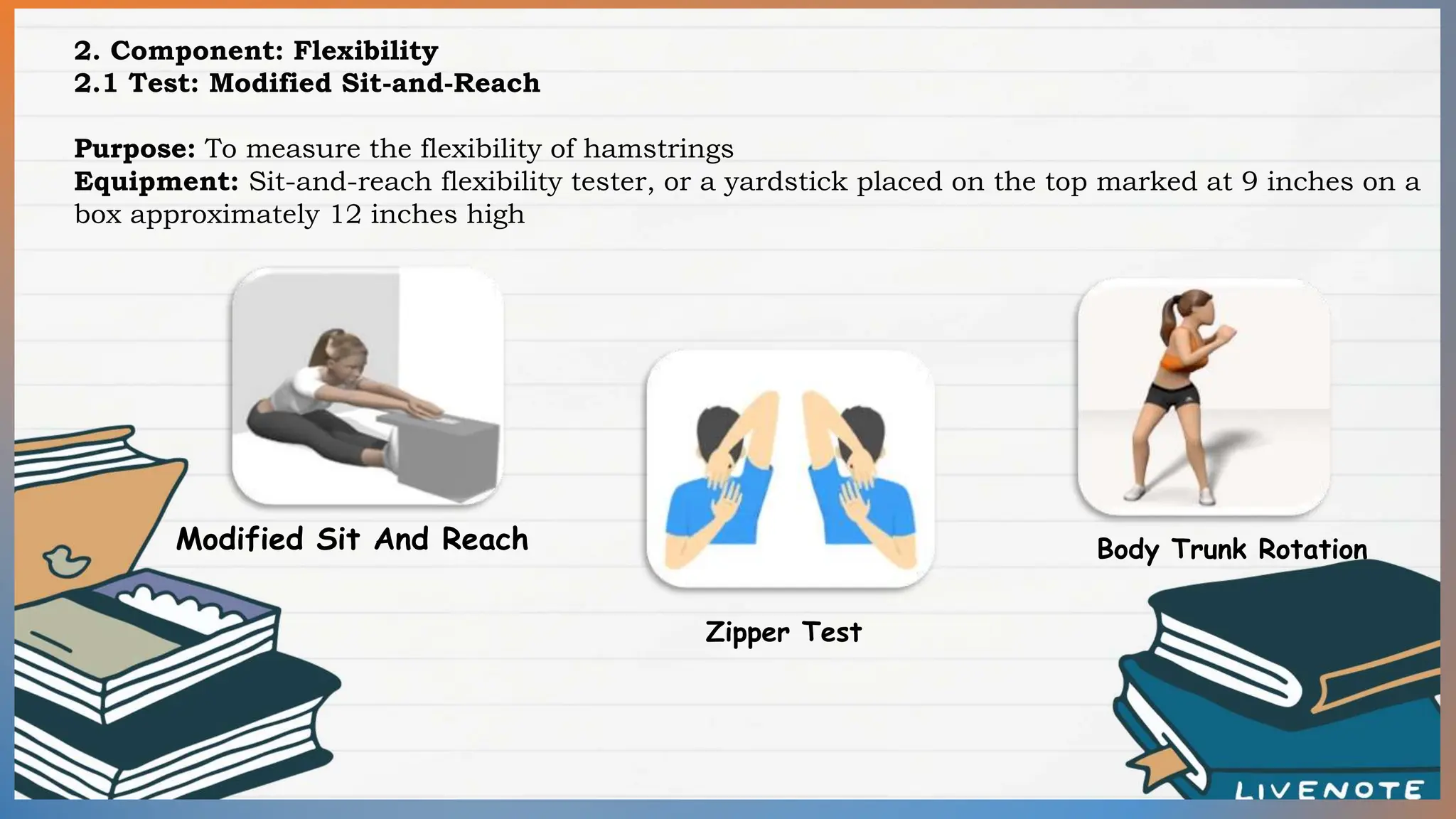 2. Component: Flexibility
2.1 Test: Modified Sit-and-Reach

Purpose: To measure the flexibility of hamstrings
Equipment: Sit-and-reach flexibility tester, or a yardstick placed on the top marked at 9 inches on a box approximately 12 inches high

Modified Sit And Reach

Zipper Test

Body Trunk Rotation

LIVENOTE