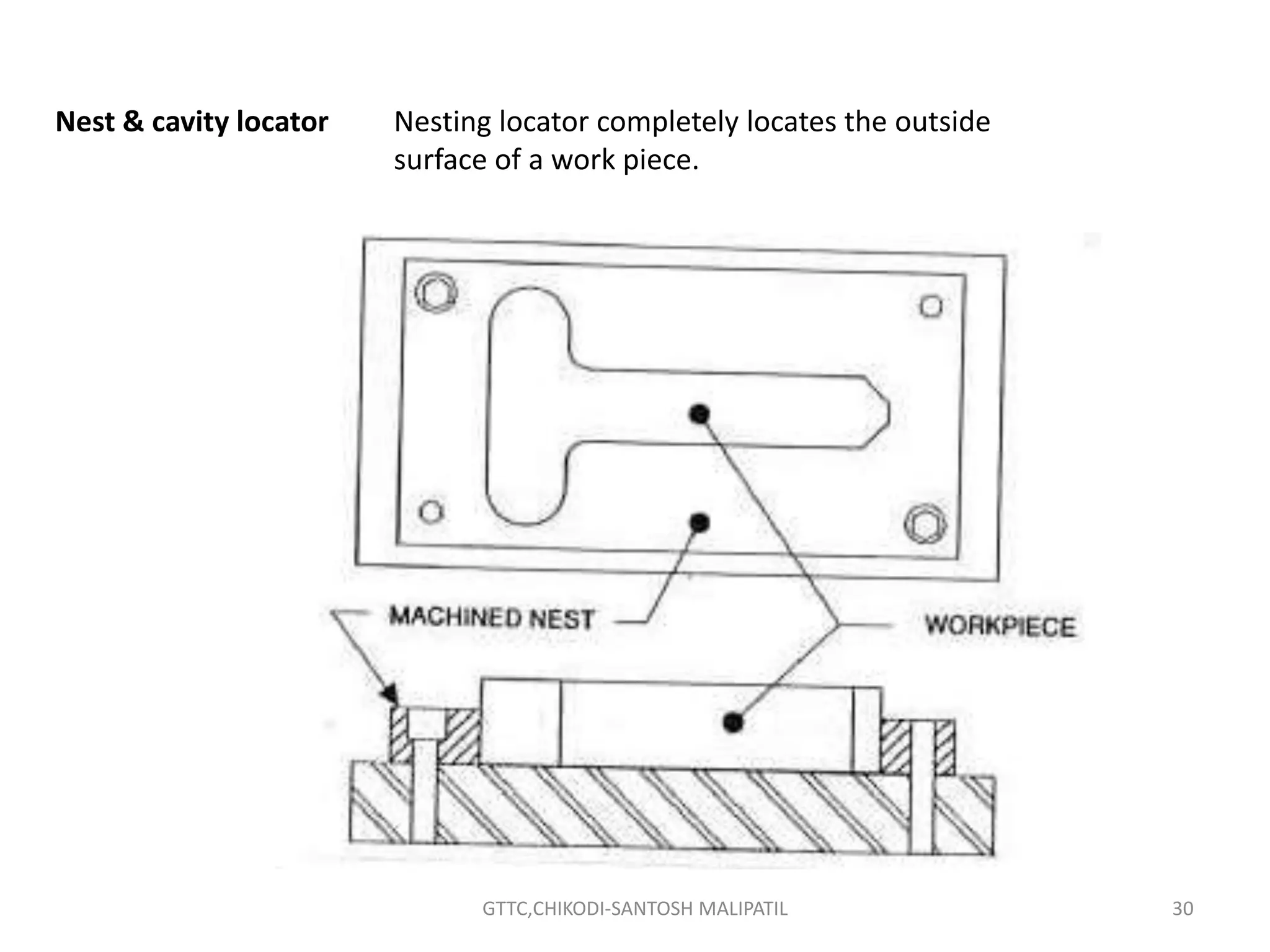 Nest & cavity locator

Nesting locator completely locates the outside surface of a work piece.

MACHINED NEST

WORKPIECE

GTTC,CHIKODI-SANTOSH MALIPATIL

30