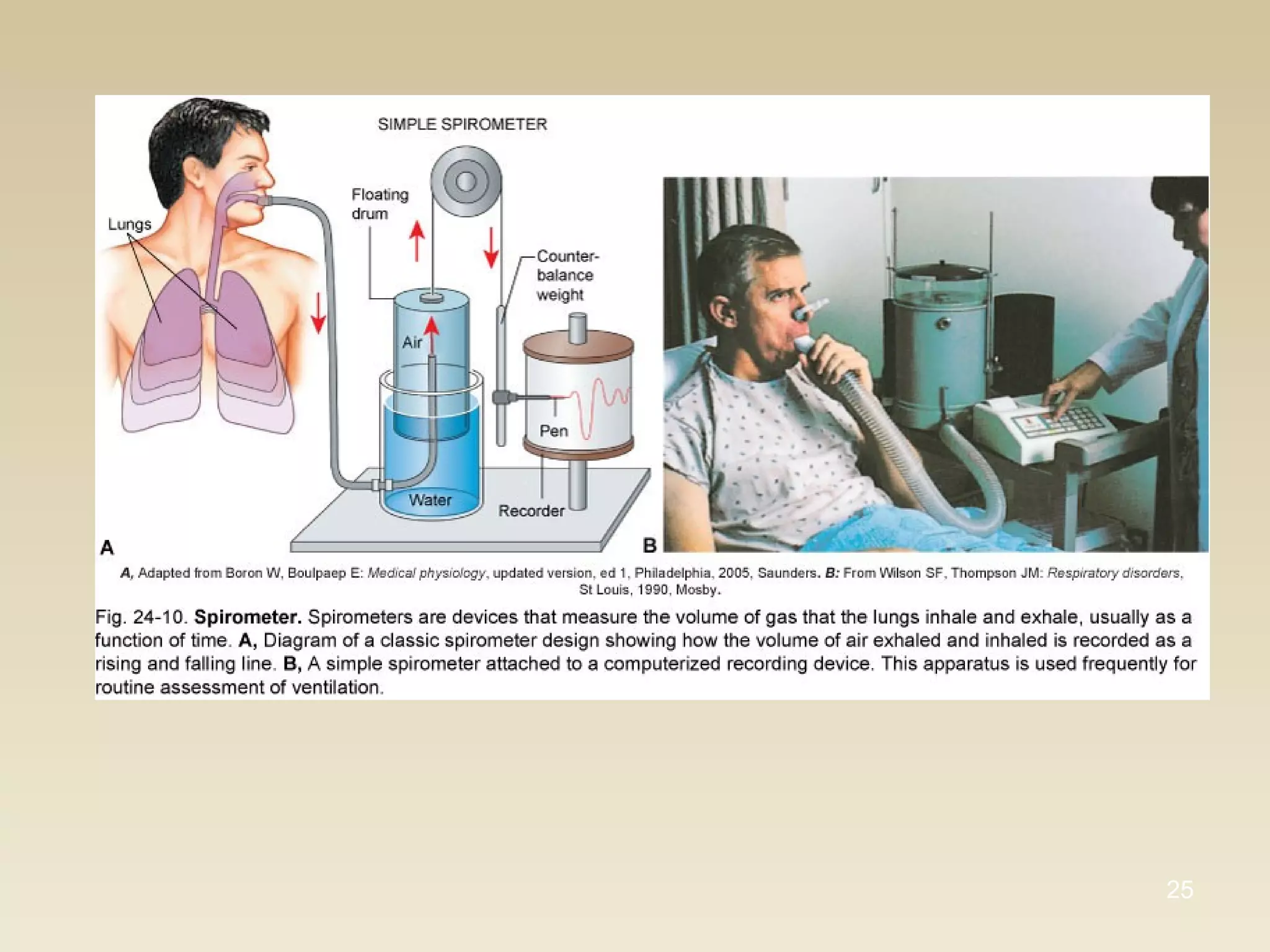 SIMPLE SPIROMETER

Lungs

Floating drum

Counter-balance weight

Air

Pen

Water

Recorder

A

B

A, Adapted from Boron W, Boulpaep E: Medical physiology, updated version, ed 1, Philadelphia, 2005, Saunders. B: From Wilson SF, Thompson JM: Respiratory disorders, St Louis, 1990, Mosby.

Fig. 24-10. Spirometer. Spirometers are devices that measure the volume of gas that the lungs inhale and exhale, usually as a function of time. A, Diagram of a classic spirometer design showing how the volume of air exhaled and inhaled is recorded as a rising and falling line. B, A simple spirometer attached to a computerized recording device. This apparatus is used frequently for routine assessment of ventilation.

25