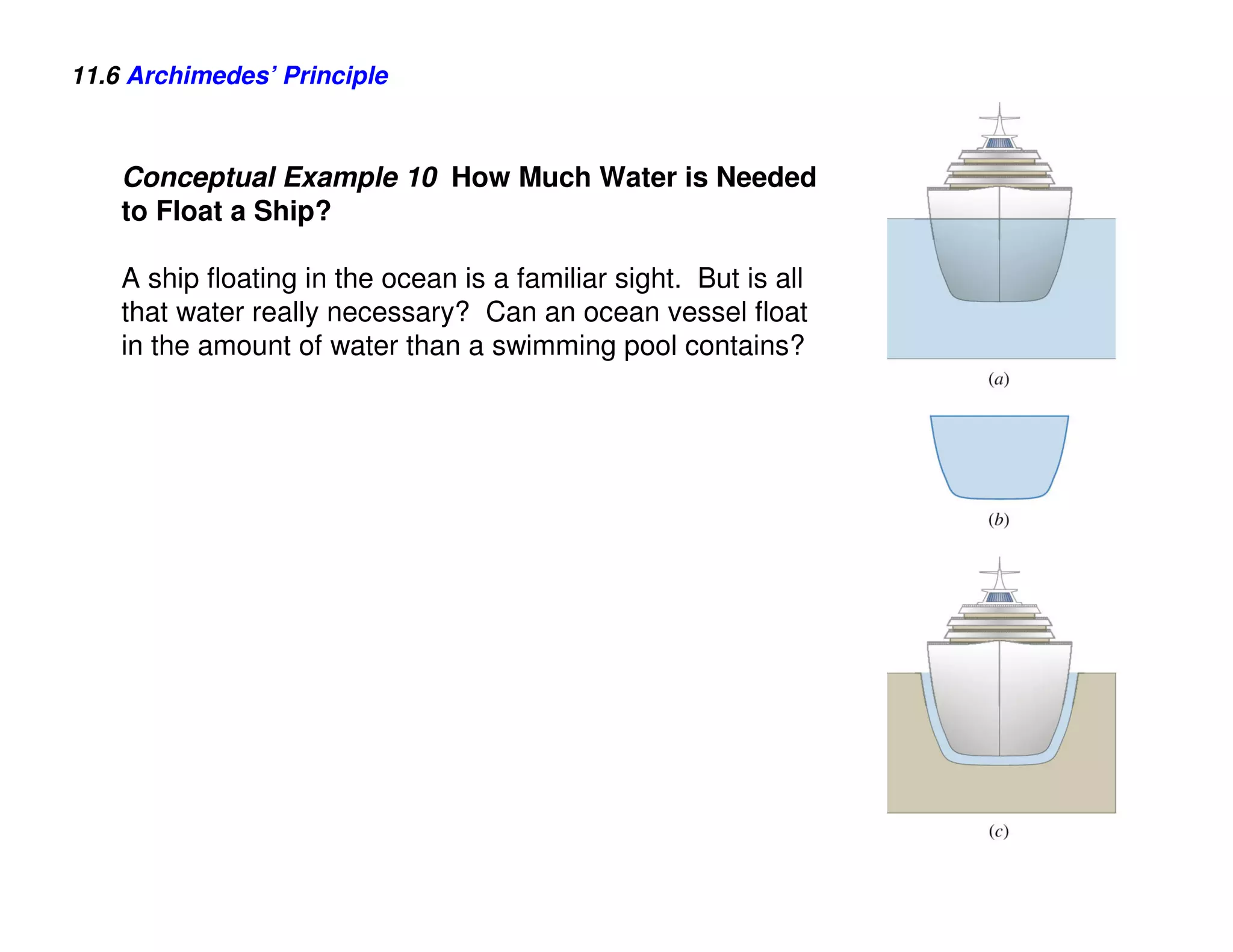 11.6 Archimedes' Principle

Conceptual Example 10 How Much Water is Needed to Float a Ship?

A ship floating in the ocean is a familiar sight. But is all that water really necessary? Can an ocean vessel float in the amount of water than a swimming pool contains?

(a)

(b)

(c)