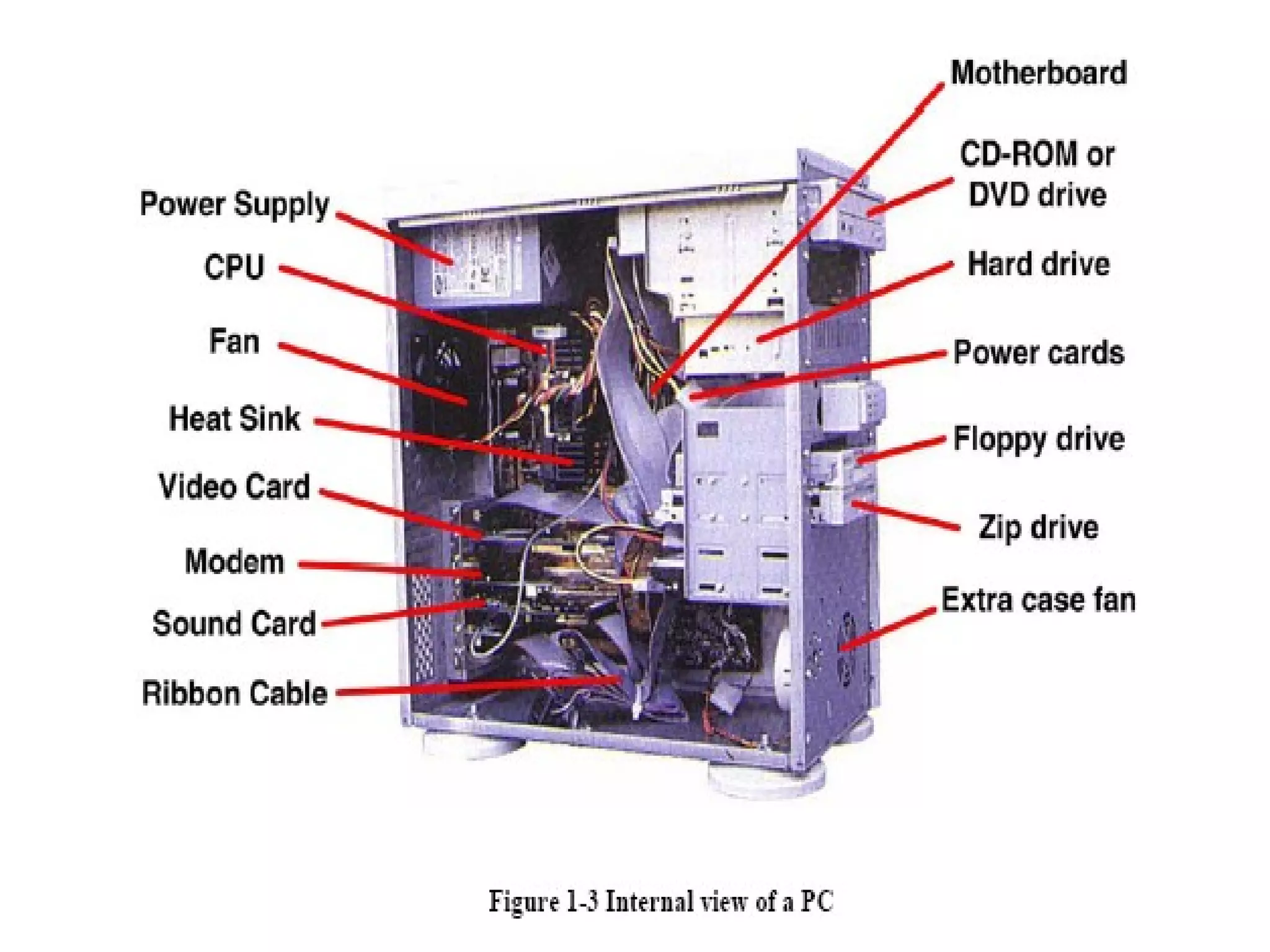 Power Supply
CPU
Fan
Heat Sink
Video Card
Modem
Sound Card
Ribbon Cable

Motherboard
CD-ROM or DVD drive
Hard drive
Power cards
Floppy drive
Zip drive
Extra case fan

Figure 1-3 Internal view of a PC