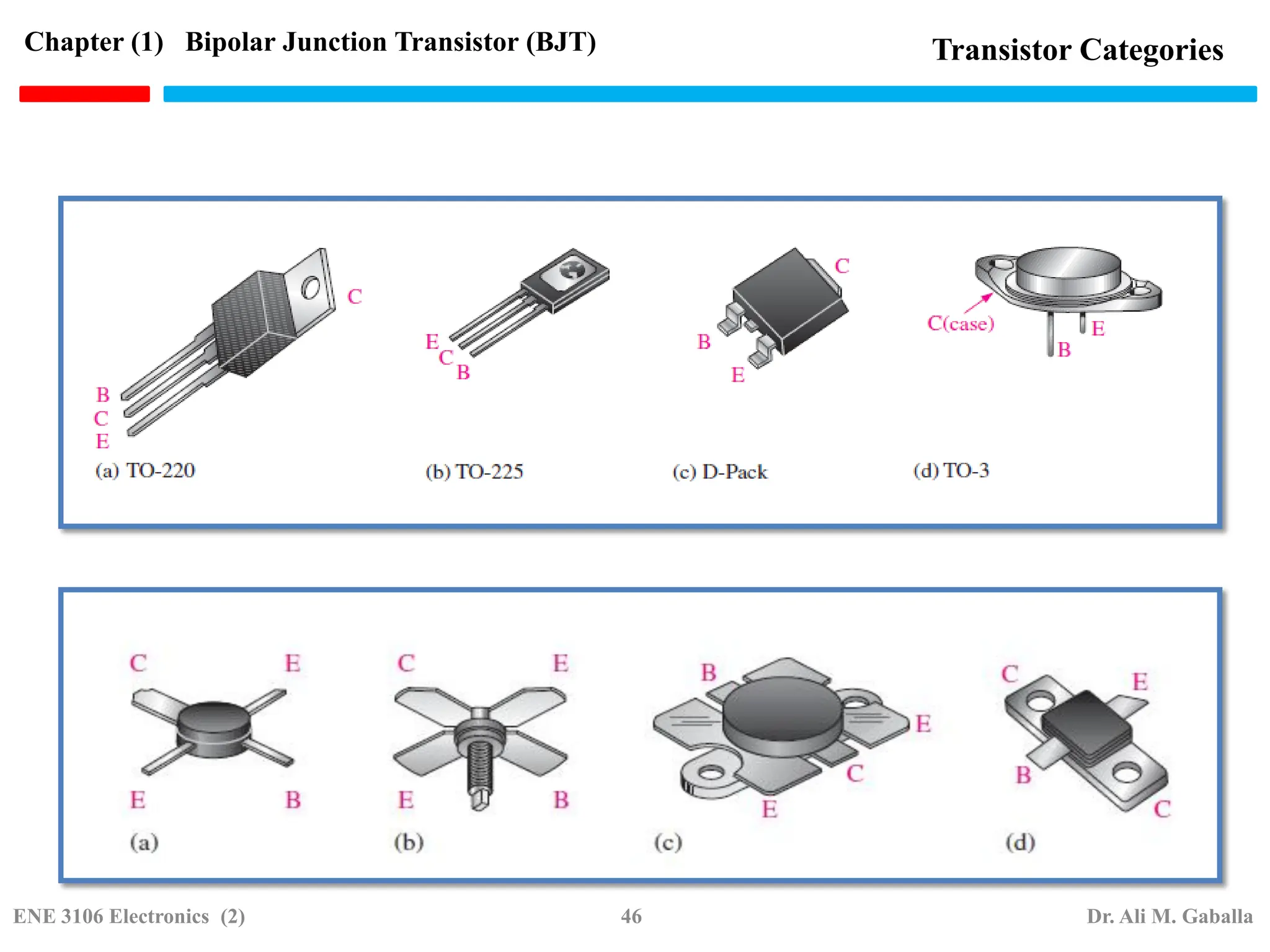 Chapter (1) Bipolar Junction Transistor (BJT)

Transistor Categories

C

B
C
E

(a) TO-220

E
C
B

(b) TO-225

C

B

E

(c) D-Pack

C(case)

E

B

(d) TO-3

C E

E B

(a)

C E

E B

(b)

B

E

C

E

(c)

C

E

B

C

(d)

ENE 3106 Electronics (2)

46

Dr. Ali M. Gaballa