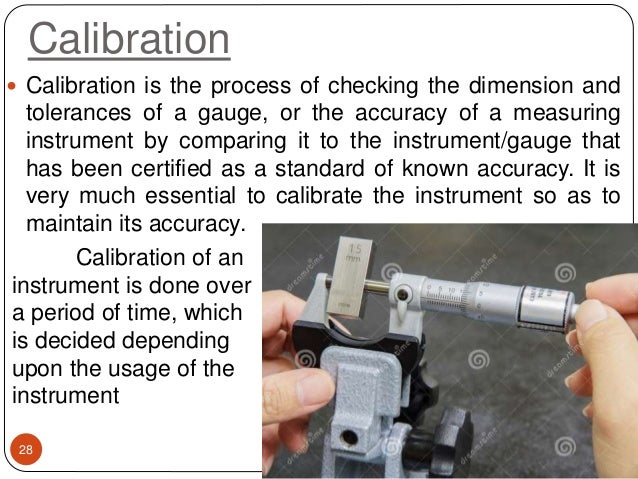 Calibration

Calibration is the process of checking the dimension and tolerances of a gauge, or the accuracy of a measuring instrument by comparing it to the instrument/gauge that has been certified as a standard of known accuracy. It is very much essential to calibrate the instrument so as to maintain its accuracy.

Calibration of an instrument is done over a period of time, which is decided depending upon the usage of the instrument

15 mm

0 5 10

dreamstime

28