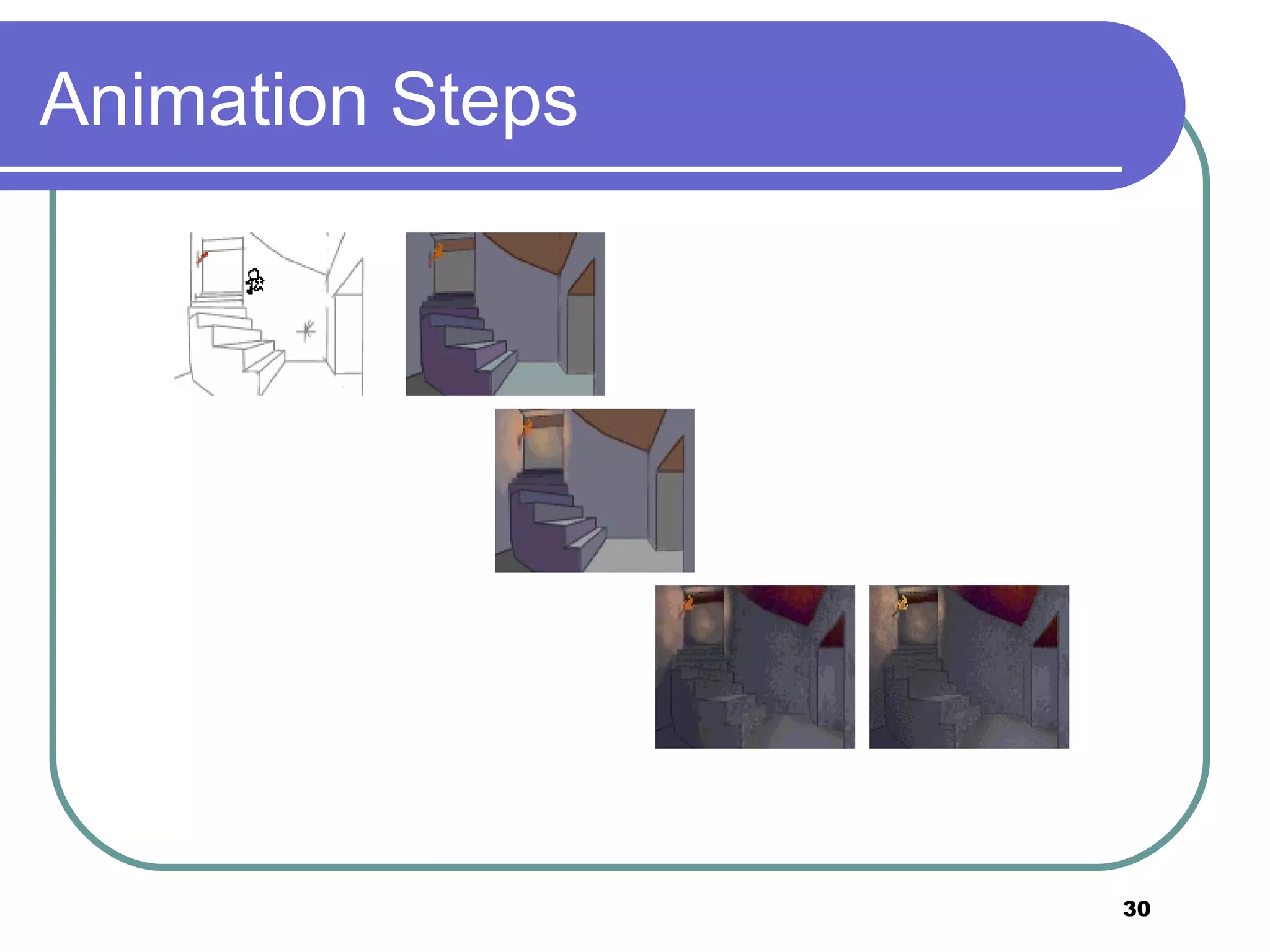 Animation Steps

30