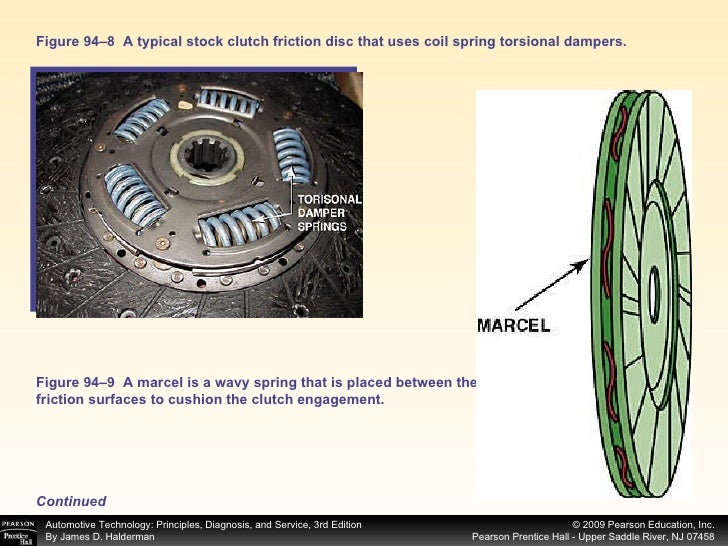 Figure 94–8 A typical stock clutch friction disc that uses coil spring torsional dampers.

TORISONAL DAMPER SPRINGS

MARCEL

Figure 94–9 A marcel is a wavy spring that is placed between the friction surfaces to cushion the clutch engagement.

Continued

PEARSON Prentice Hall

Automotive Technology: Principles, Diagnosis, and Service, 3rd Edition By James D. Halderman

© 2009 Pearson Education, Inc. Pearson Prentice Hall - Upper Saddle River, NJ 07458