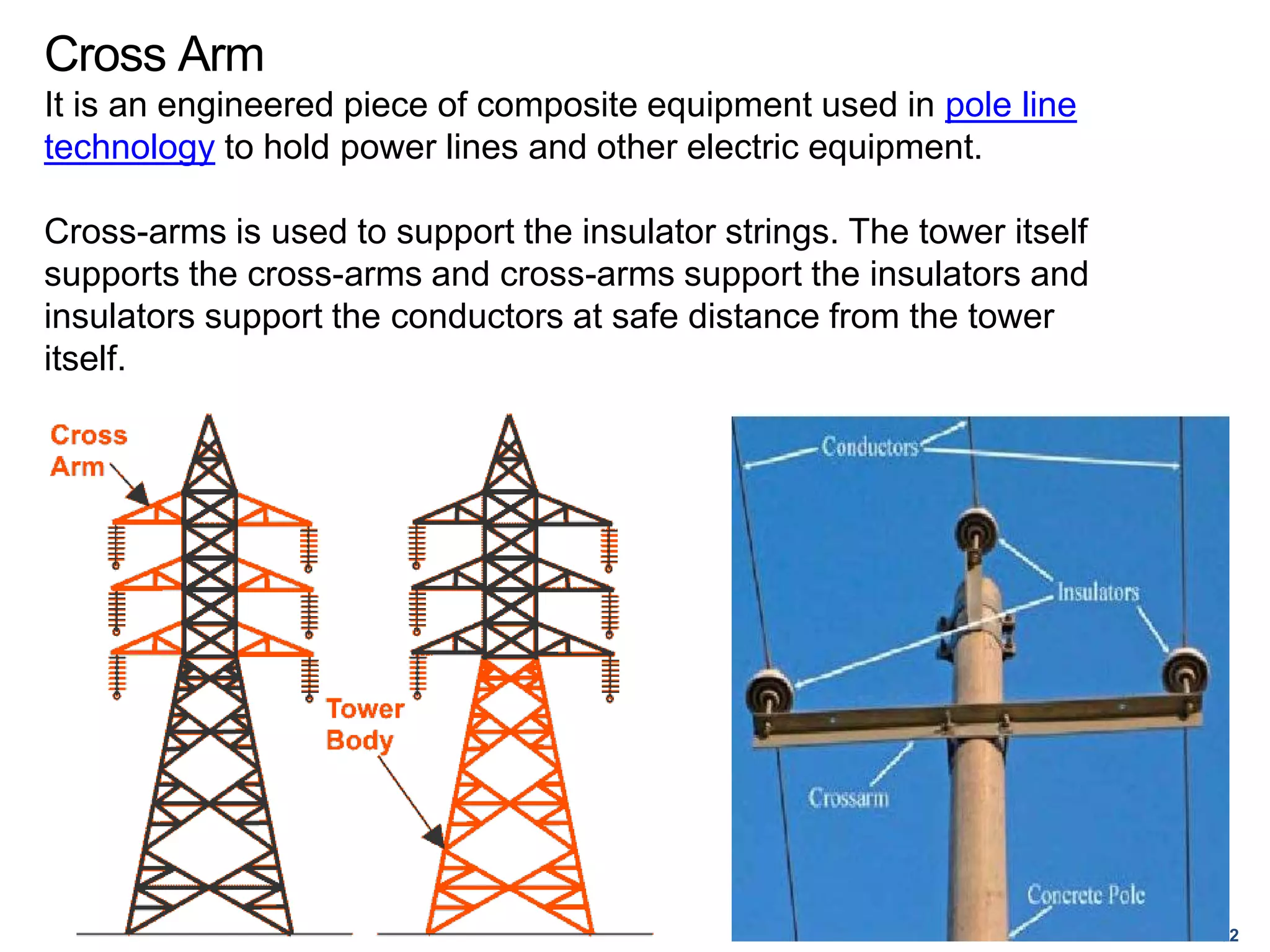 Cross Arm

It is an engineered piece of composite equipment used in pole line technology to hold power lines and other electric equipment.

Cross-arms is used to support the insulator strings. The tower itself supports the cross-arms and cross-arms support the insulators and insulators support the conductors at safe distance from the tower itself.

Cross Arm

Tower Body

Conductors

Insulators

Crossarm

Concrete Pole

2