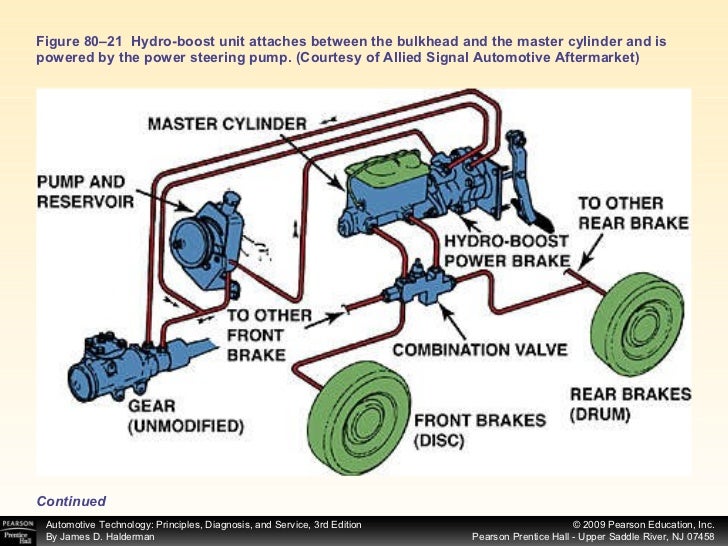 Figure 80–21 Hydro-boost unit attaches between the bulkhead and the master cylinder and is powered by the power steering pump. (Courtesy of Allied Signal Automotive Aftermarket)

MASTER CYLINDER

PUMP AND RESERVOIR

TO OTHER REAR BRAKE

HYDRO-BOOST POWER BRAKE

TO OTHER FRONT BRAKE

COMBINATION VALVE

GEAR (UNMODIFIED)

FRONT BRAKES (DISC)

REAR BRAKES (DRUM)

Continued

PEARSON Prentice Hall

Automotive Technology: Principles, Diagnosis, and Service, 3rd Edition
By James D. Halderman

© 2009 Pearson Education, Inc.
Pearson Prentice Hall - Upper Saddle River, NJ 07458