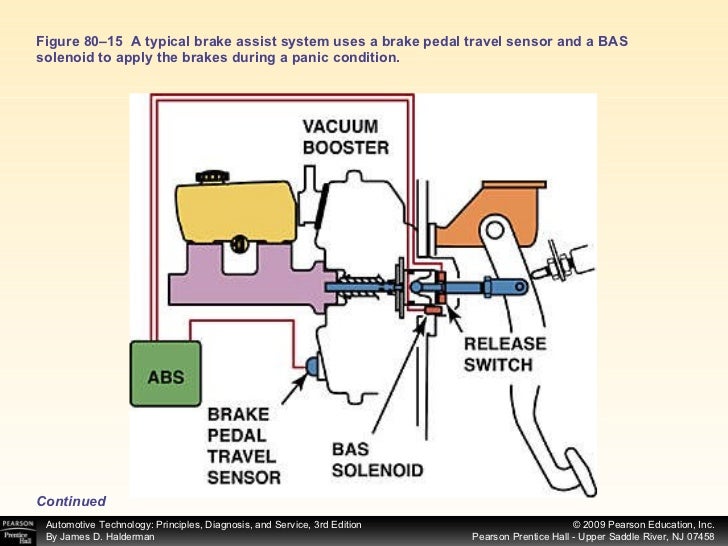 Figure 80–15 A typical brake assist system uses a brake pedal travel sensor and a BAS solenoid to apply the brakes during a panic condition.

VACUUM BOOSTER

ABS

BRAKE PEDAL TRAVEL SENSOR

BAS SOLENOID

RELEASE SWITCH

Continued

PEARSON Prentice Hall

Automotive Technology: Principles, Diagnosis, and Service, 3rd Edition
By James D. Halderman

© 2009 Pearson Education, Inc.
Pearson Prentice Hall - Upper Saddle River, NJ 07458