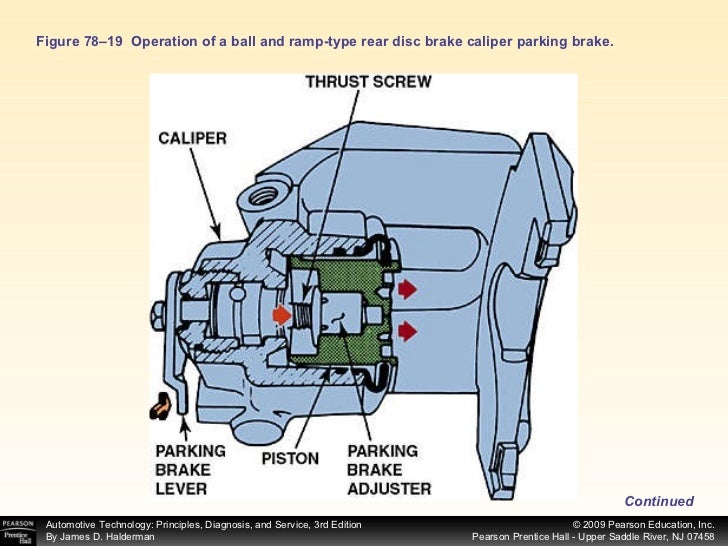 Figure 78–19 Operation of a ball and ramp-type rear disc brake caliper parking brake.

THRUST SCREW

CALIPER

PARKING BRAKE LEVER

PISTON

PARKING BRAKE ADJUSTER

Continued

PEARSON Prentice Hall

Automotive Technology: Principles, Diagnosis, and Service, 3rd Edition
By James D. Halderman

© 2009 Pearson Education, Inc.
Pearson Prentice Hall - Upper Saddle River, NJ 07458