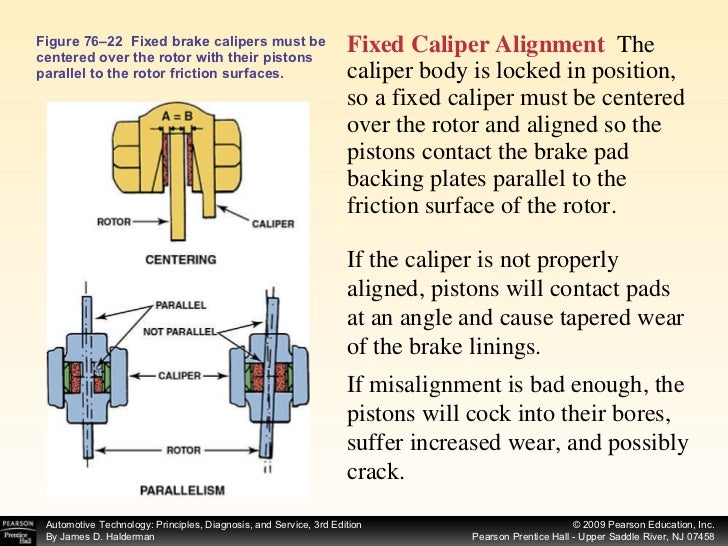 Figure 76–22 Fixed brake calipers must be centered over the rotor with their pistons parallel to the rotor friction surfaces.

A = B

ROTOR

CALIPER

CENTERING

PARALLEL

NOT PARALLEL

CALIPER

ROTOR

PARALLELISM

**Fixed Caliper Alignment** The caliper body is locked in position, so a fixed caliper must be centered over the rotor and aligned so the pistons contact the brake pad backing plates parallel to the friction surface of the rotor.

If the caliper is not properly aligned, pistons will contact pads at an angle and cause tapered wear of the brake linings.

If misalignment is bad enough, the pistons will cock into their bores, suffer increased wear, and possibly crack.

PEARSON Prentice Hall

Automotive Technology: Principles, Diagnosis, and Service, 3rd Edition
By James D. Halderman

© 2009 Pearson Education, Inc.
Pearson Prentice Hall - Upper Saddle River, NJ 07458