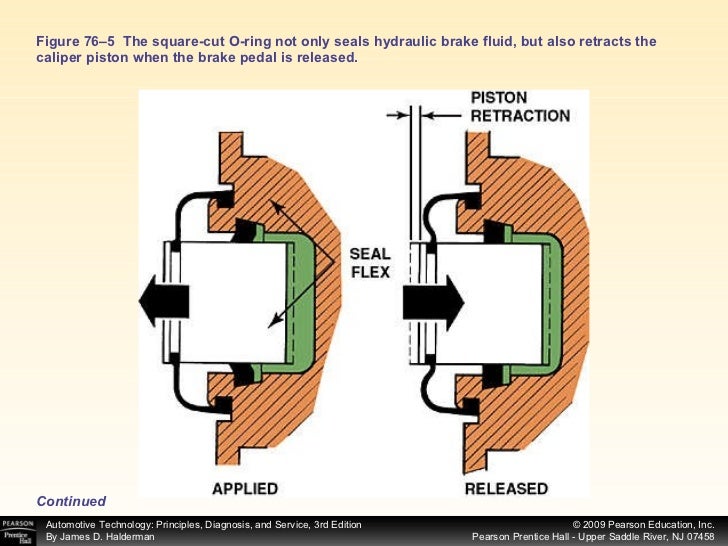 Figure 76–5 The square-cut O-ring not only seals hydraulic brake fluid, but also retracts the caliper piston when the brake pedal is released.

PISTON RETRACTION

SEAL FLEX

APPLIED

RELEASED

Continued

PEARSON Prentice Hall

Automotive Technology: Principles, Diagnosis, and Service, 3rd Edition
By James D. Halderman

© 2009 Pearson Education, Inc.
Pearson Prentice Hall - Upper Saddle River, NJ 07458