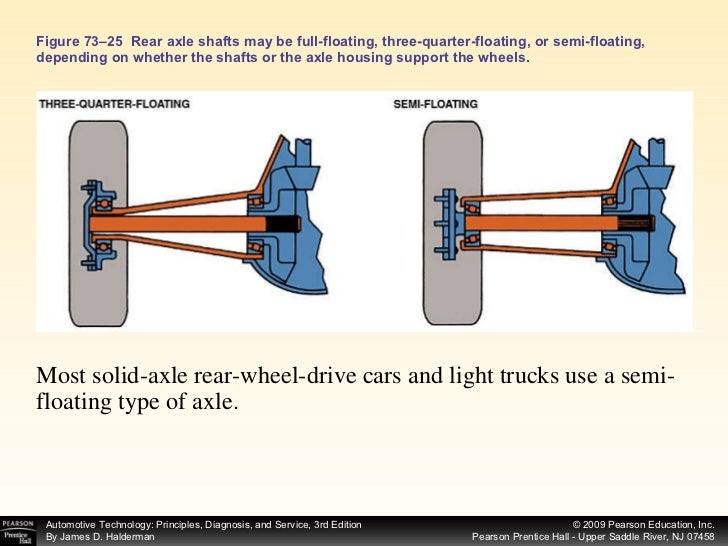 Figure 73–25 Rear axle shafts may be full-floating, three-quarter-floating, or semi-floating, depending on whether the shafts or the axle housing support the wheels.

THREE-QUARTER-FLOATING

SEMI-FLOATING

Most solid-axle rear-wheel-drive cars and light trucks use a semi-floating type of axle.

PEARSON Prentice Hall

Automotive Technology: Principles, Diagnosis, and Service, 3rd Edition
By James D. Halderman

© 2009 Pearson Education, Inc.
Pearson Prentice Hall - Upper Saddle River, NJ 07458