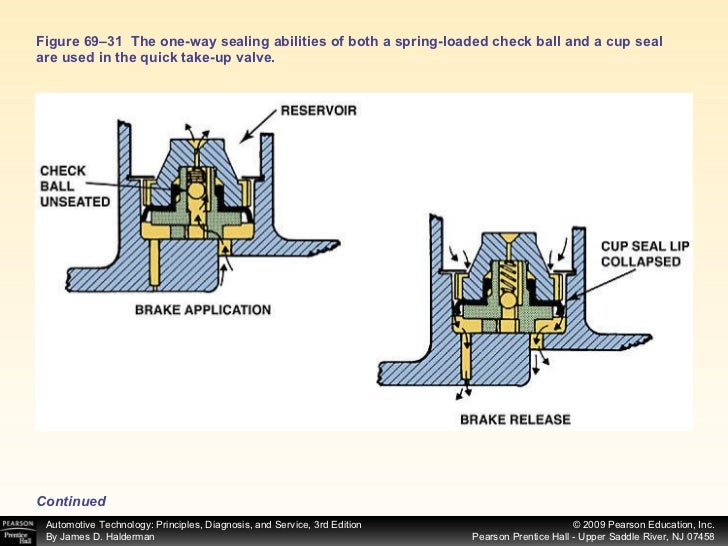 Figure 69–31 The one-way sealing abilities of both a spring-loaded check ball and a cup seal are used in the quick take-up valve.

RESERVOIR

CHECK BALL UNSEATED

BRAKE APPLICATION

CUP SEAL LIP COLLAPSED

BRAKE RELEASE

Continued

PEARSON Prentice Hall

Automotive Technology: Principles, Diagnosis, and Service, 3rd Edition
By James D. Halderman

© 2009 Pearson Education, Inc.
Pearson Prentice Hall - Upper Saddle River, NJ 07458