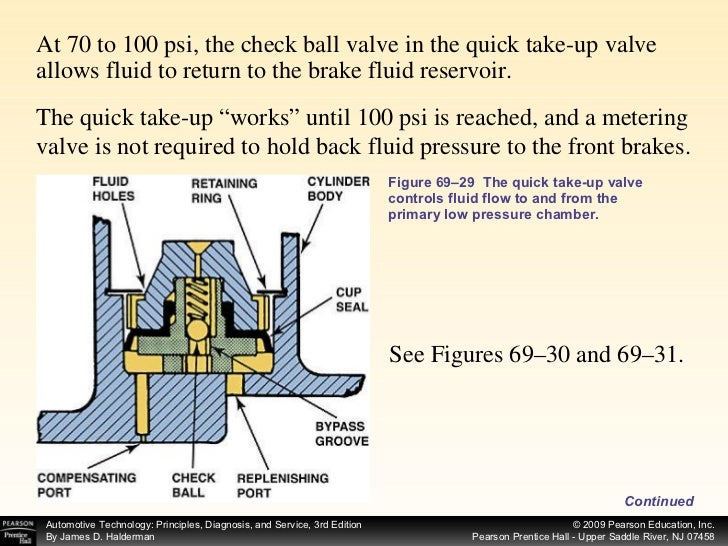 At 70 to 100 psi, the check ball valve in the quick take-up valve allows fluid to return to the brake fluid reservoir.

The quick take-up “works” until 100 psi is reached, and a metering valve is not required to hold back fluid pressure to the front brakes.

FLUID HOLES

RETAINING RING

CYLINDER BODY

CUP SEAL

BYPASS GROOVE

COMPENSATING PORT

CHECK BALL

REPLENISHING PORT

Figure 69–29 The quick take-up valve controls fluid flow to and from the primary low pressure chamber.

See Figures 69–30 and 69–31.

Continued

PEARSON Prentice Hall

Automotive Technology: Principles, Diagnosis, and Service, 3rd Edition
By James D. Halderman

© 2009 Pearson Education, Inc.
Pearson Prentice Hall - Upper Saddle River, NJ 07458