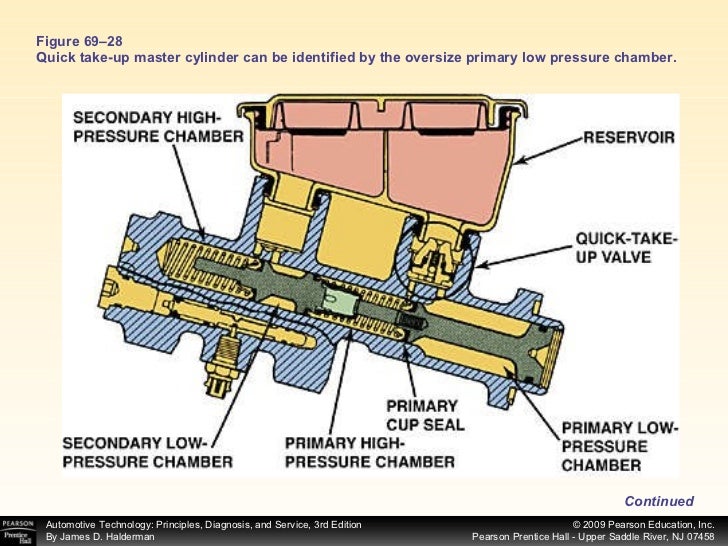 Figure 69–28
Quick take-up master cylinder can be identified by the oversize primary low pressure chamber.

SECONDARY HIGH-PRESSURE CHAMBER

RESERVOIR

QUICK-TAKE-UP VALVE

PRIMARY CUP SEAL

SECONDARY LOW-PRESSURE CHAMBER

PRIMARY HIGH-PRESSURE CHAMBER

PRIMARY LOW-PRESSURE CHAMBER

Continued

PEARSON Prentice Hall

Automotive Technology: Principles, Diagnosis, and Service, 3rd Edition
By James D. Halderman

© 2009 Pearson Education, Inc.
Pearson Prentice Hall - Upper Saddle River, NJ 07458