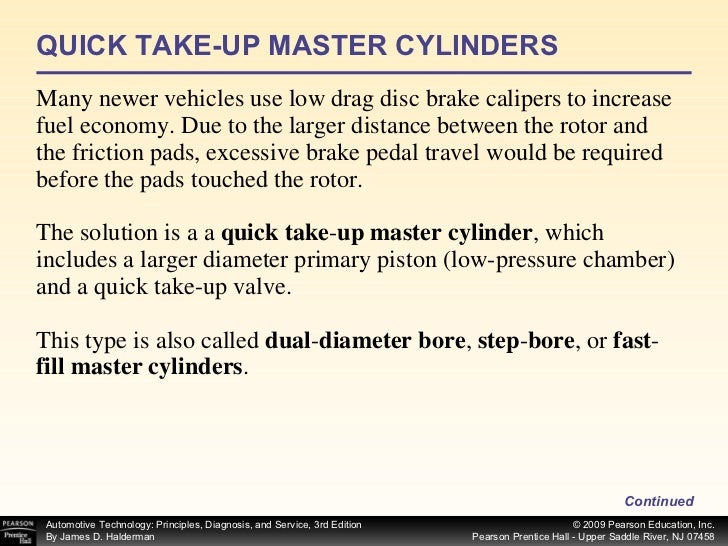 QUICK TAKE-UP MASTER CYLINDERS

Many newer vehicles use low drag disc brake calipers to increase fuel economy. Due to the larger distance between the rotor and the friction pads, excessive brake pedal travel would be required before the pads touched the rotor.

The solution is a a quick take-up master cylinder, which includes a larger diameter primary piston (low-pressure chamber) and a quick take-up valve.

This type is also called dual-diameter bore, step-bore, or fast-fill master cylinders.

Continued

PEARSON Prentice Hall

Automotive Technology: Principles, Diagnosis, and Service, 3rd Edition
By James D. Halderman

© 2009 Pearson Education, Inc.
Pearson Prentice Hall - Upper Saddle River, NJ 07458