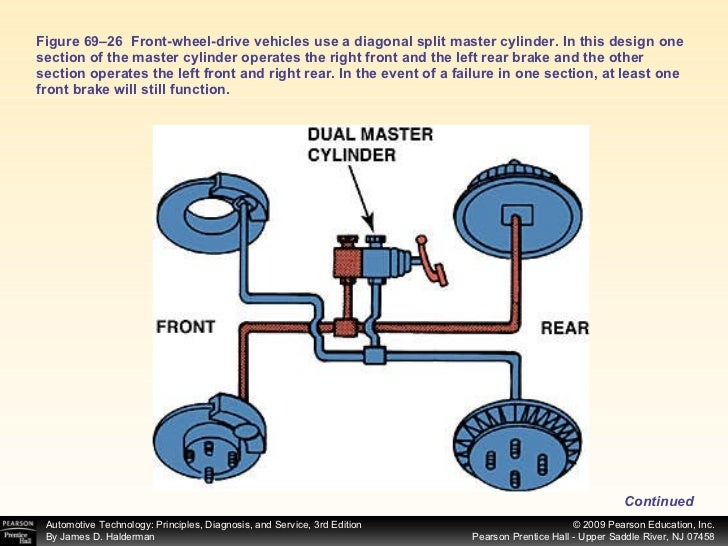 Figure 69–26 Front-wheel-drive vehicles use a diagonal split master cylinder. In this design one section of the master cylinder operates the right front and the left rear brake and the other section operates the left front and right rear. In the event of a failure in one section, at least one front brake will still function.

DUAL MASTER CYLINDER

FRONT

REAR

Continued

PEARSON Prentice Hall

Automotive Technology: Principles, Diagnosis, and Service, 3rd Edition
By James D. Halderman

© 2009 Pearson Education, Inc.
Pearson Prentice Hall - Upper Saddle River, NJ 07458