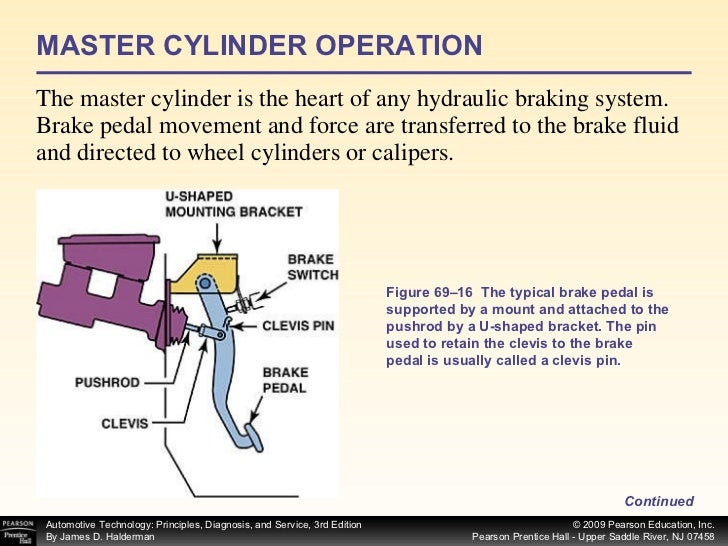 MASTER CYLINDER OPERATION

The master cylinder is the heart of any hydraulic braking system. Brake pedal movement and force are transferred to the brake fluid and directed to wheel cylinders or calipers.

U-SHAPED MOUNTING BRACKET

BRAKE SWITCH

CLEVIS PIN

PUSHROD

BRAKE PEDAL

CLEVIS

Figure 69–16 The typical brake pedal is supported by a mount and attached to the pushrod by a U-shaped bracket. The pin used to retain the clevis to the brake pedal is usually called a clevis pin.

Continued

PEARSON Prentice Hall

Automotive Technology: Principles, Diagnosis, and Service, 3rd Edition
By James D. Halderman

© 2009 Pearson Education, Inc.
Pearson Prentice Hall - Upper Saddle River, NJ 07458