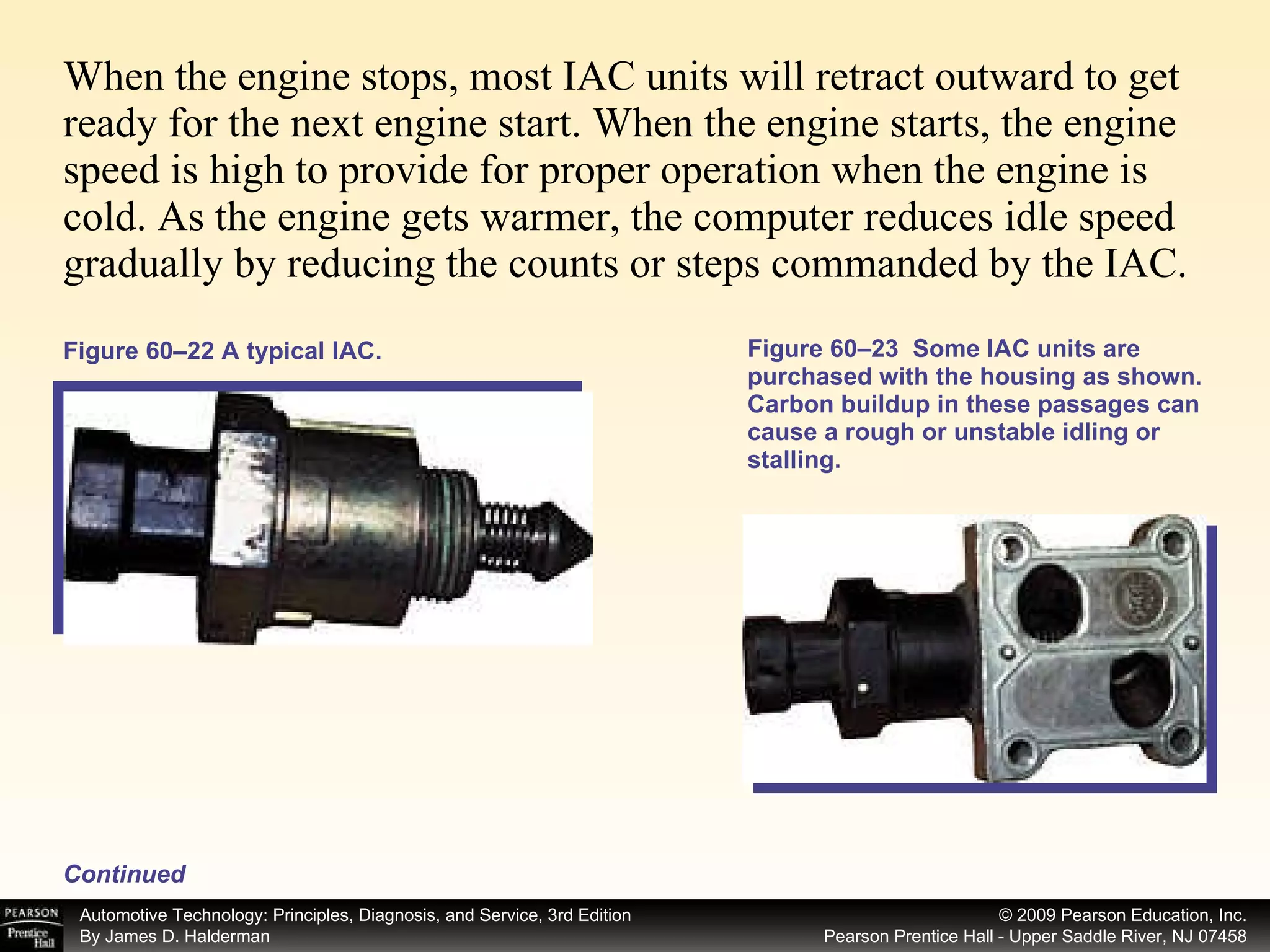 When the engine stops, most IAC units will retract outward to get ready for the next engine start. When the engine starts, the engine speed is high to provide for proper operation when the engine is cold. As the engine gets warmer, the computer reduces idle speed gradually by reducing the counts or steps commanded by the IAC.

Figure 60–22 A typical IAC.

Figure 60–23 Some IAC units are purchased with the housing as shown. Carbon buildup in these passages can cause a rough or unstable idling or stalling.

Continued

PEARSON Prentice Hall

Automotive Technology: Principles, Diagnosis, and Service, 3rd Edition
By James D. Halderman

© 2009 Pearson Education, Inc.
Pearson Prentice Hall - Upper Saddle River, NJ 07458