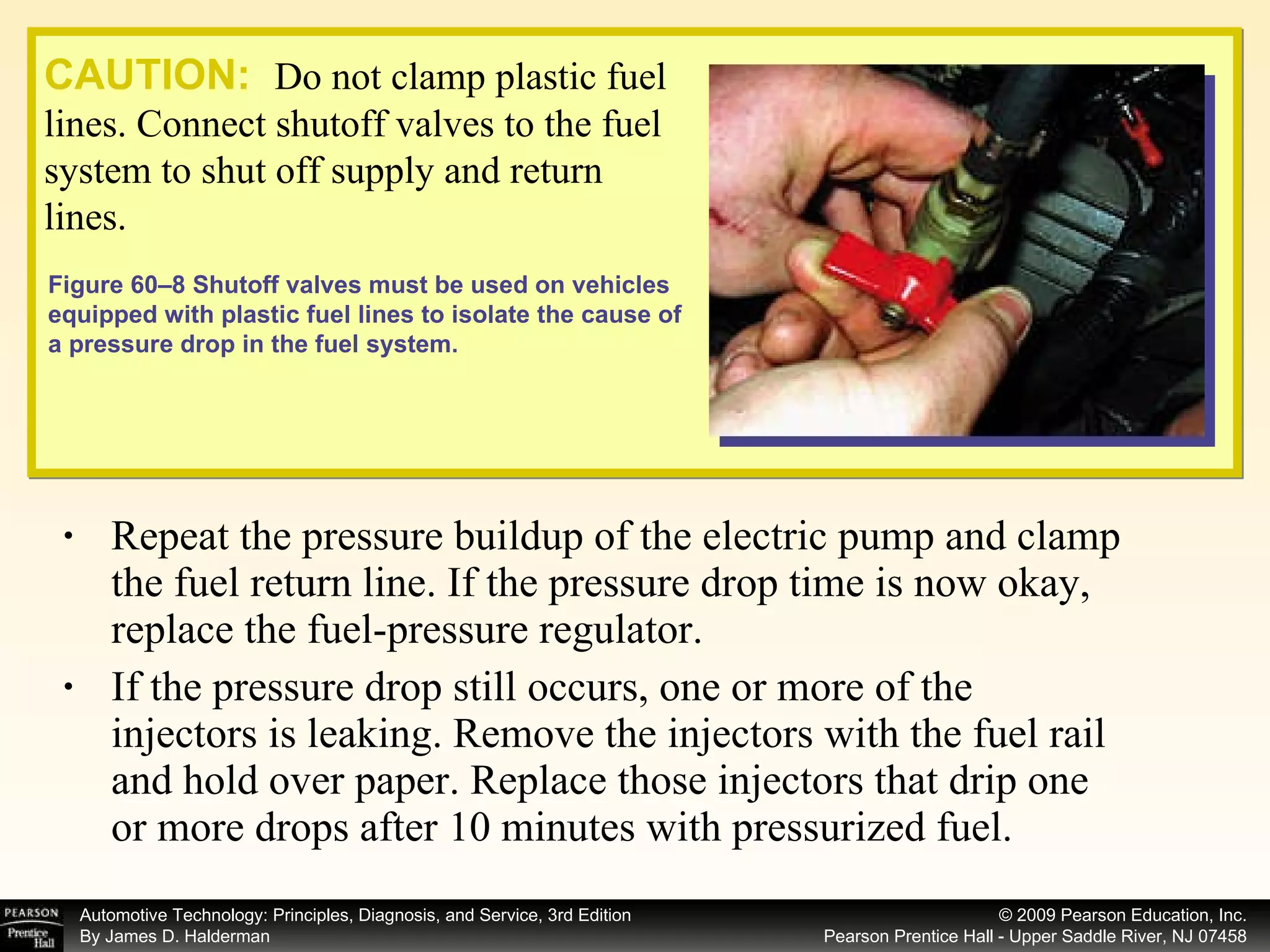 CAUTION: Do not clamp plastic fuel lines. Connect shutoff valves to the fuel system to shut off supply and return lines.

Figure 60–8 Shutoff valves must be used on vehicles equipped with plastic fuel lines to isolate the cause of a pressure drop in the fuel system.

• Repeat the pressure buildup of the electric pump and clamp the fuel return line. If the pressure drop time is now okay, replace the fuel-pressure regulator.

• If the pressure drop still occurs, one or more of the injectors is leaking. Remove the injectors with the fuel rail and hold over paper. Replace those injectors that drip one or more drops after 10 minutes with pressurized fuel.

PEARSON Prentice Hall
Automotive Technology: Principles, Diagnosis, and Service, 3rd Edition
By James D. Halderman

© 2009 Pearson Education, Inc.
Pearson Prentice Hall - Upper Saddle River, NJ 07458