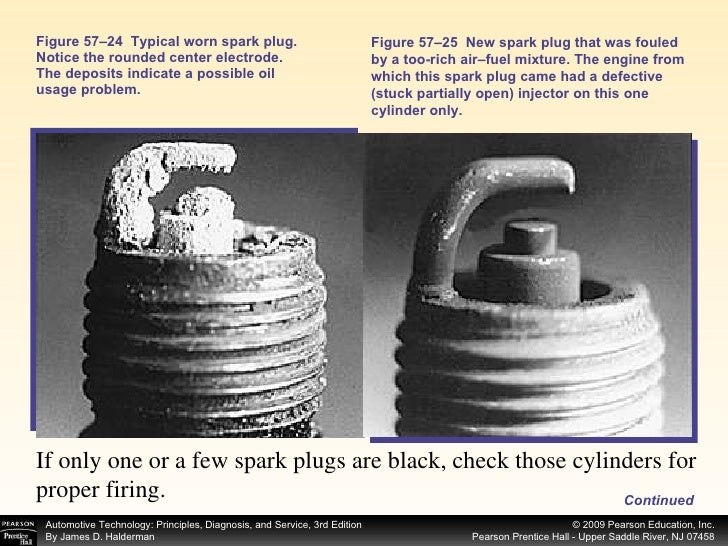 Figure 57–24 Typical worn spark plug. Notice the rounded center electrode. The deposits indicate a possible oil usage problem.

Figure 57–25 New spark plug that was fouled by a too-rich air–fuel mixture. The engine from which this spark plug came had a defective (stuck partially open) injector on this one cylinder only.

If only one or a few spark plugs are black, check those cylinders for proper firing.

Continued

PEARSON Prentice Hall

Automotive Technology: Principles, Diagnosis, and Service, 3rd Edition
By James D. Halderman

© 2009 Pearson Education, Inc.
Pearson Prentice Hall - Upper Saddle River, NJ 07458