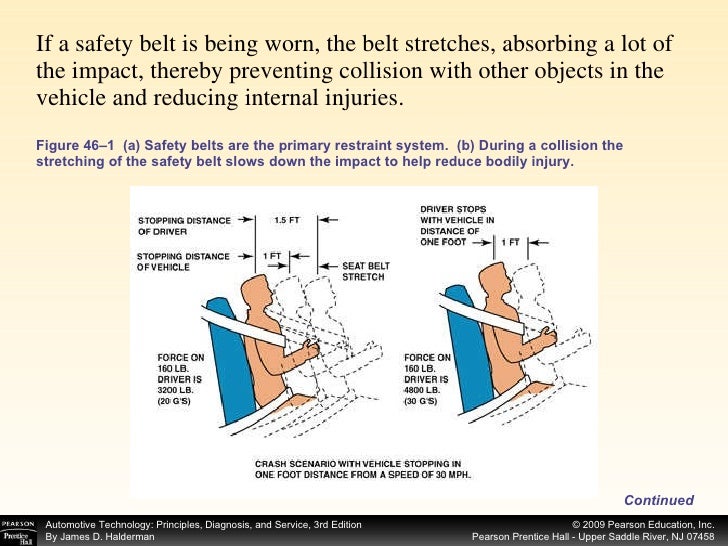 If a safety belt is being worn, the belt stretches, absorbing a lot of the impact, thereby preventing collision with other objects in the vehicle and reducing internal injuries.

Figure 46–1 (a) Safety belts are the primary restraint system. (b) During a collision the stretching of the safety belt slows down the impact to help reduce bodily injury.

STOPPING DISTANCE OF DRIVER

1.5 FT

STOPPING DISTANCE OF VEHICLE

1 FT

SEAT BELT STRETCH

FORCE ON 160 LB. DRIVER IS 3200 LB. (20 G'S)

DRIVER STOPS WITH VEHICLE IN DISTANCE OF ONE FOOT

1 FT

FORCE ON 160 LB. DRIVER IS 4800 LB. (30 G'S)

CRASH SCENARIO WITH VEHICLE STOPPING IN ONE FOOT DISTANCE FROM A SPEED OF 30 MPH.

Continued

PEARSON Prentice Hall

Automotive Technology: Principles, Diagnosis, and Service, 3rd Edition
By James D. Halderman

© 2009 Pearson Education, Inc.
Pearson Prentice Hall - Upper Saddle River, NJ 07458